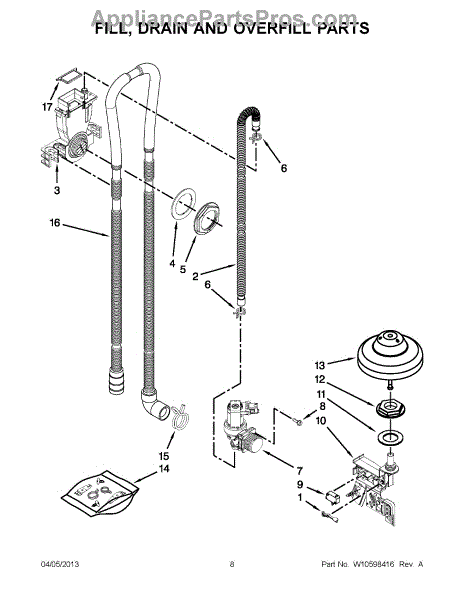 AppliancePartsPros.com
FILL, DRAIN AND OVERFILL PARTS

17
3
16
6
4
5
2
6
13
12
11
8
10
15
14
7
9
1

04/05/2013
8
Part No. W10598416 Rev. A