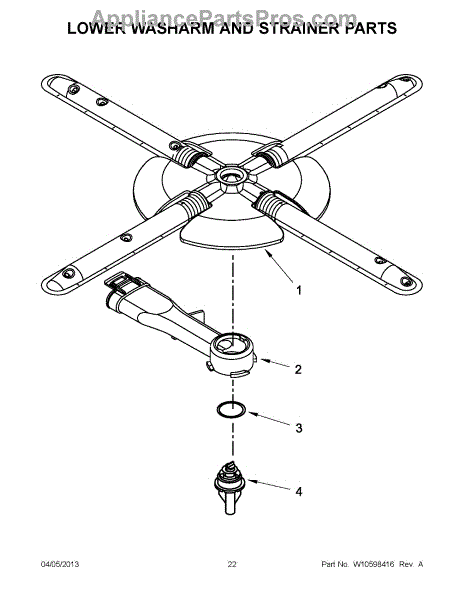 AppliancePartsPros.com

LOWER WASHARM AND STRAINER PARTS

1

2

3

4

04/05/2013 22 Part No. W10598416 Rev. A