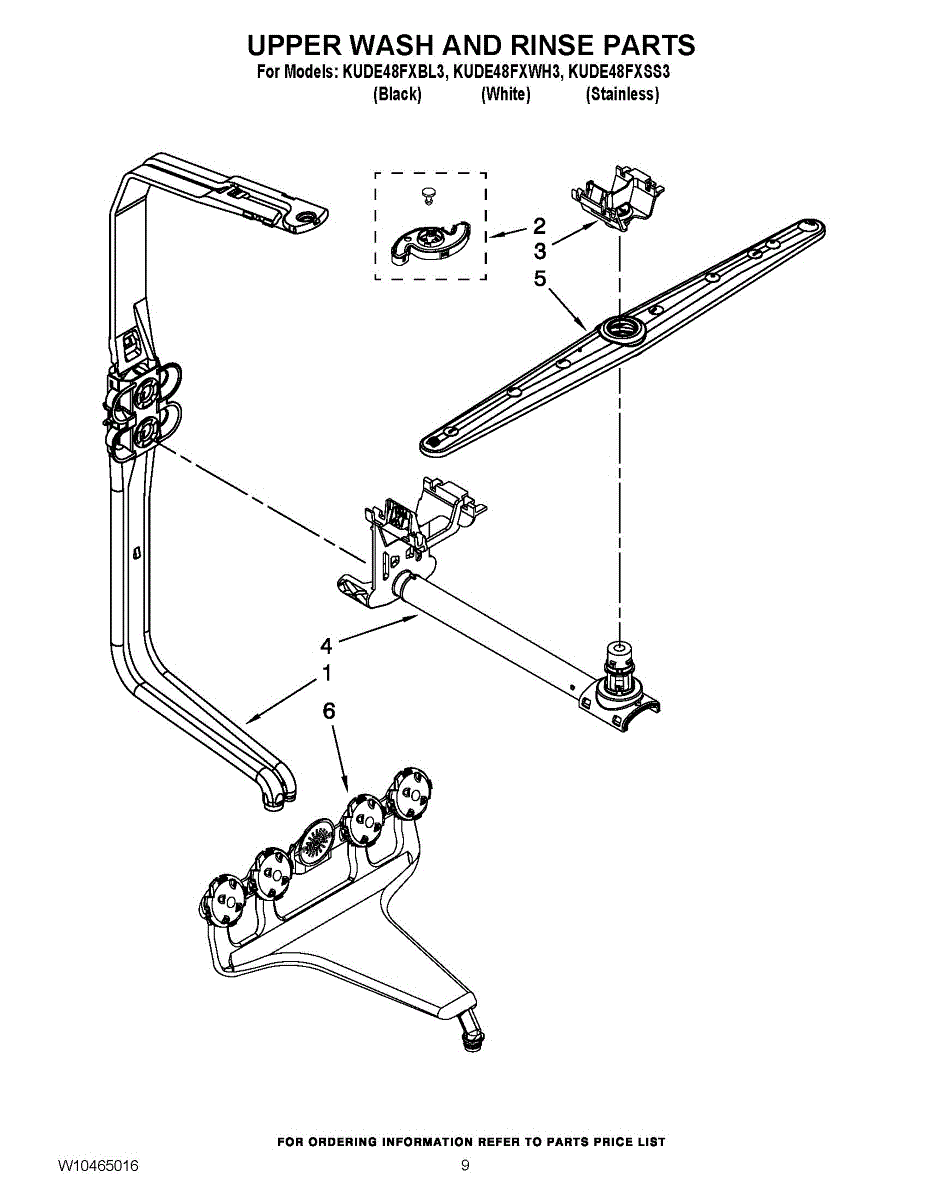 UPPER WASH AND RINSE PARTS
For Models: KUDE48FXBL3, KUDE48FXWH3, KUDE48FXSS3
(Black) (White) (Stainless)

2
3
5
4
1
6

FOR ORDERING INFORMATION REFER TO PARTS PRICE LIST

W10465016 9