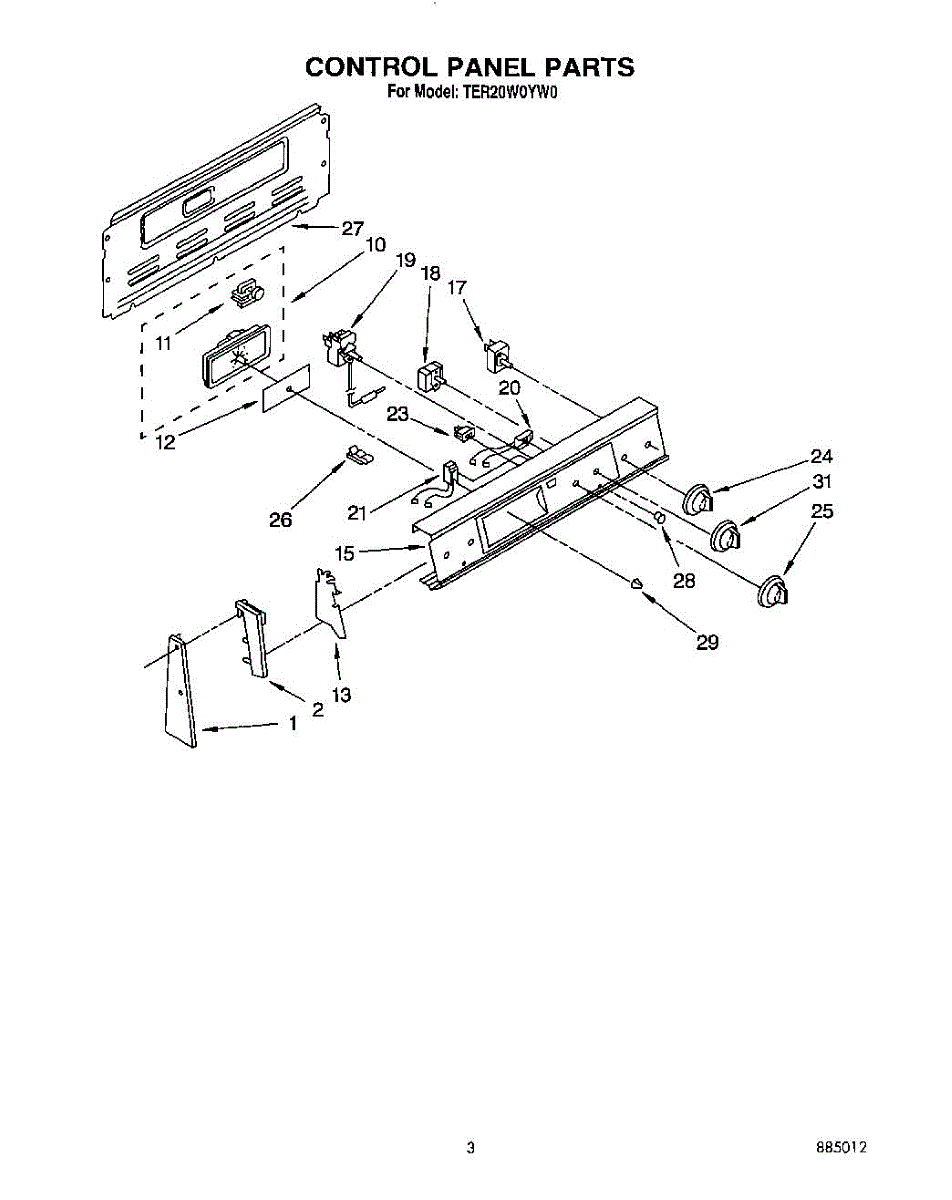 CONTROL PANEL PARTS
For Model: TER20W0YW0

27
10
19
18
17
11
20
23
12
24
31
25
26
21
15
28
29
13
2
1

3

885012