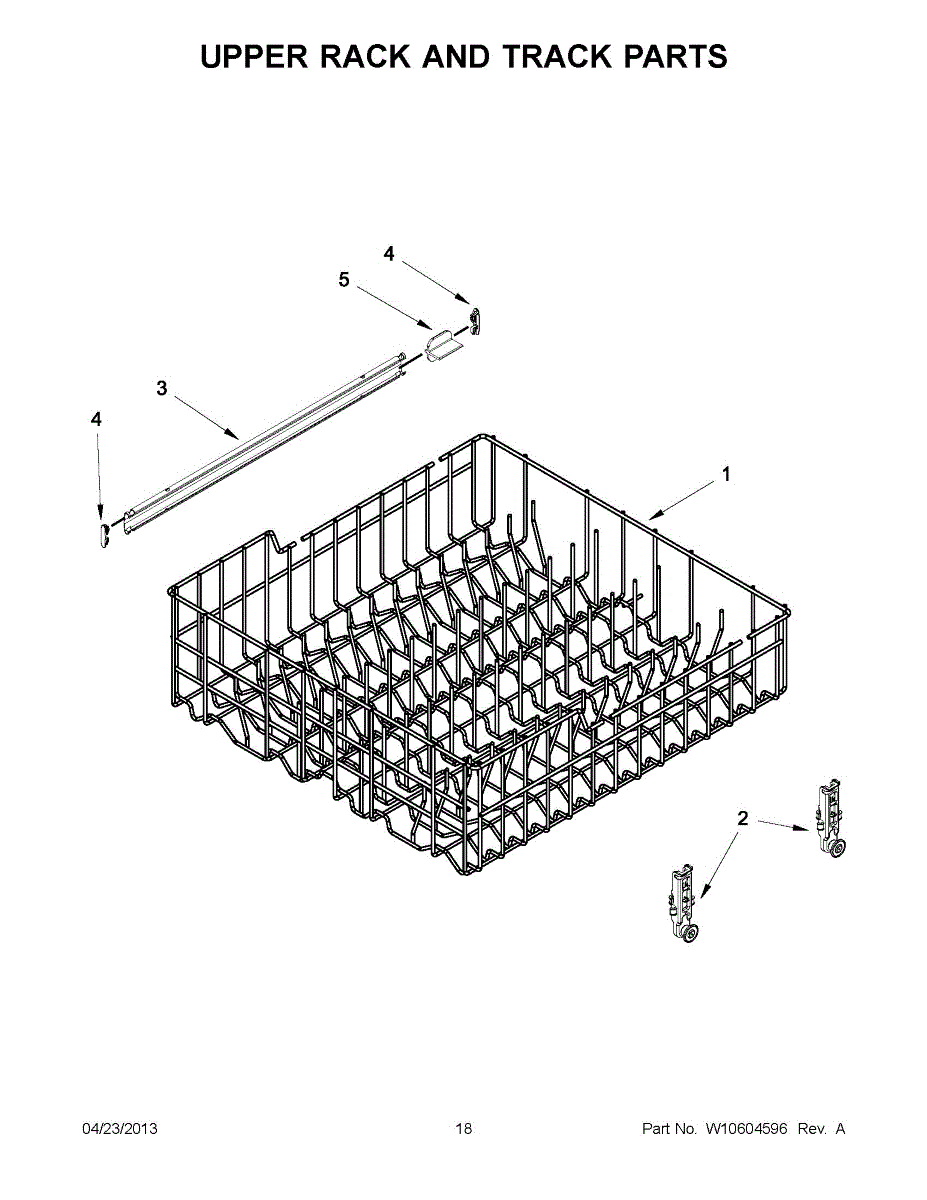 UPPER RACK AND TRACK PARTS

4

5

3

4

1

2

04/23/2013

18

Part No. W10604596 Rev. A