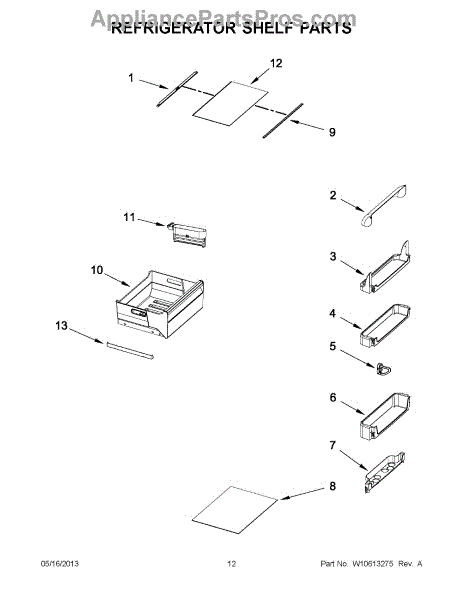 AppliancePartsPros.com
REFRIGERATOR SHELF PARTS

1

12

9

2

11

3

10

4

13

5

6

7

8

05/16/2013

12

Part No. W10613275 Rev. A