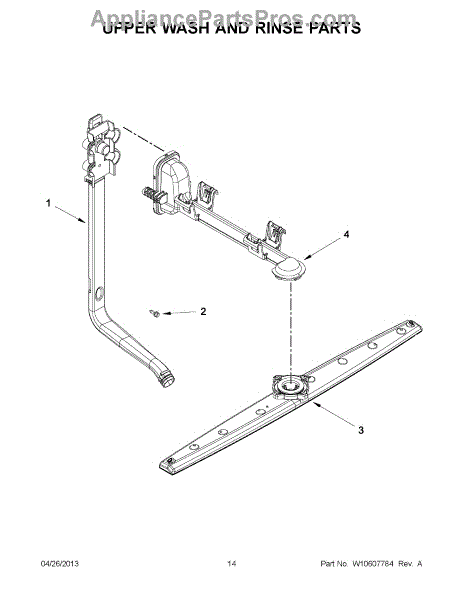 AppliancePartsPros.com
UPPER WASH AND RINSE PARTS

1

4

2

3

04/26/2013 14 Part No. W10607784 Rev. A