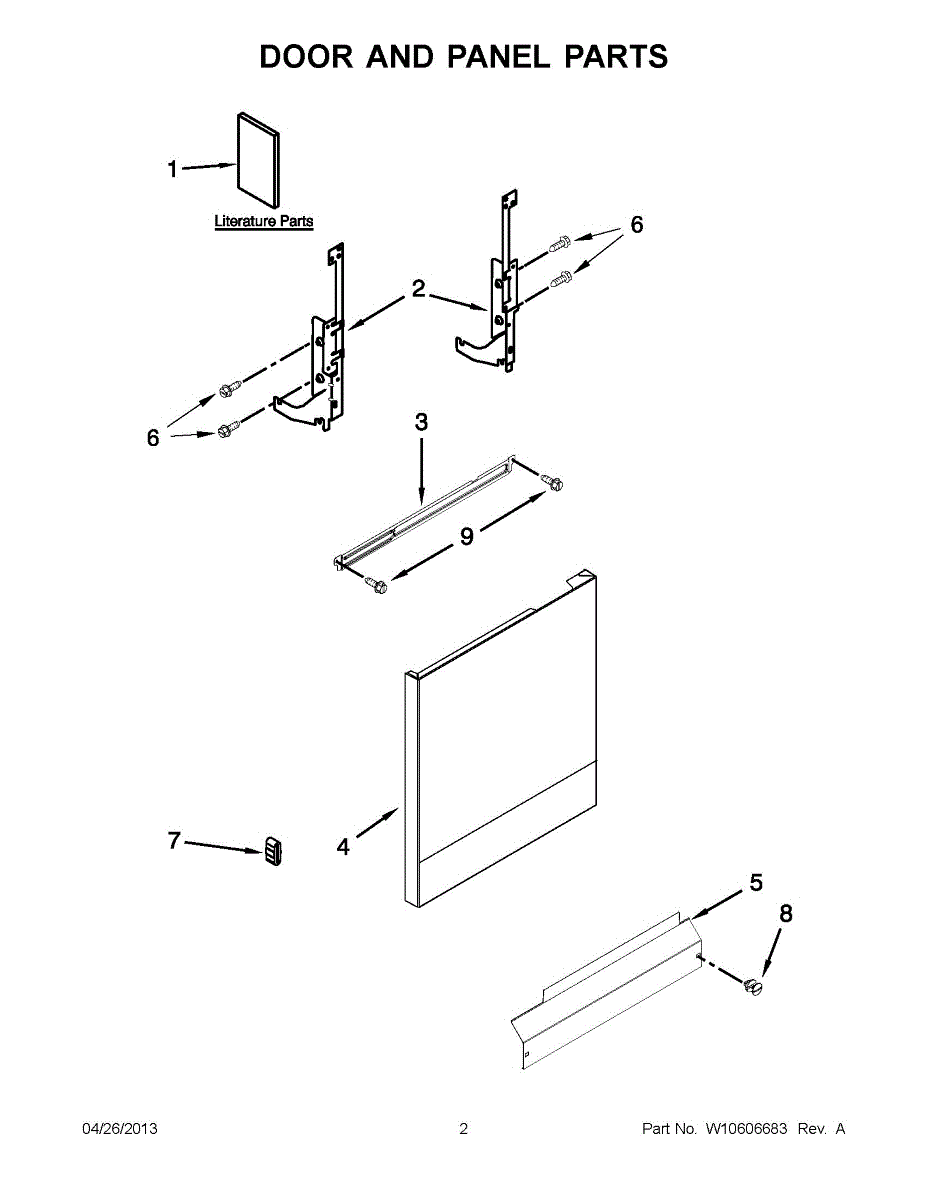 DOOR AND PANEL PARTS

1

Literature Parts

6

2

6

3

9

7

4

5

8

04/26/2013

2

Part No. W10606683 Rev. A