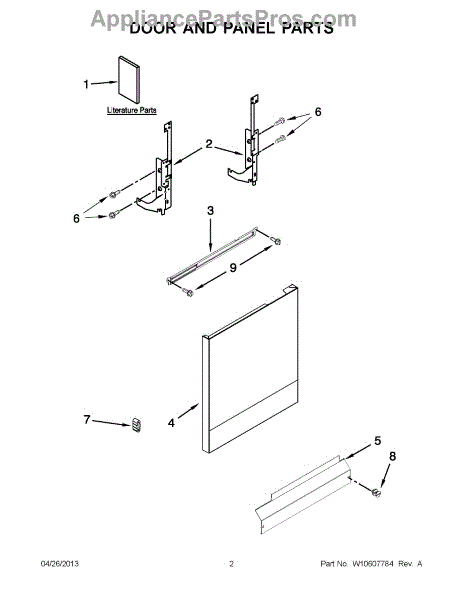 AppliancePartsPros.com
DOOR AND PANEL PARTS

1
Literature Parts
6
2
6
3
9
4
7
5
8

04/26/2013
2
Part No. W10607784 Rev. A