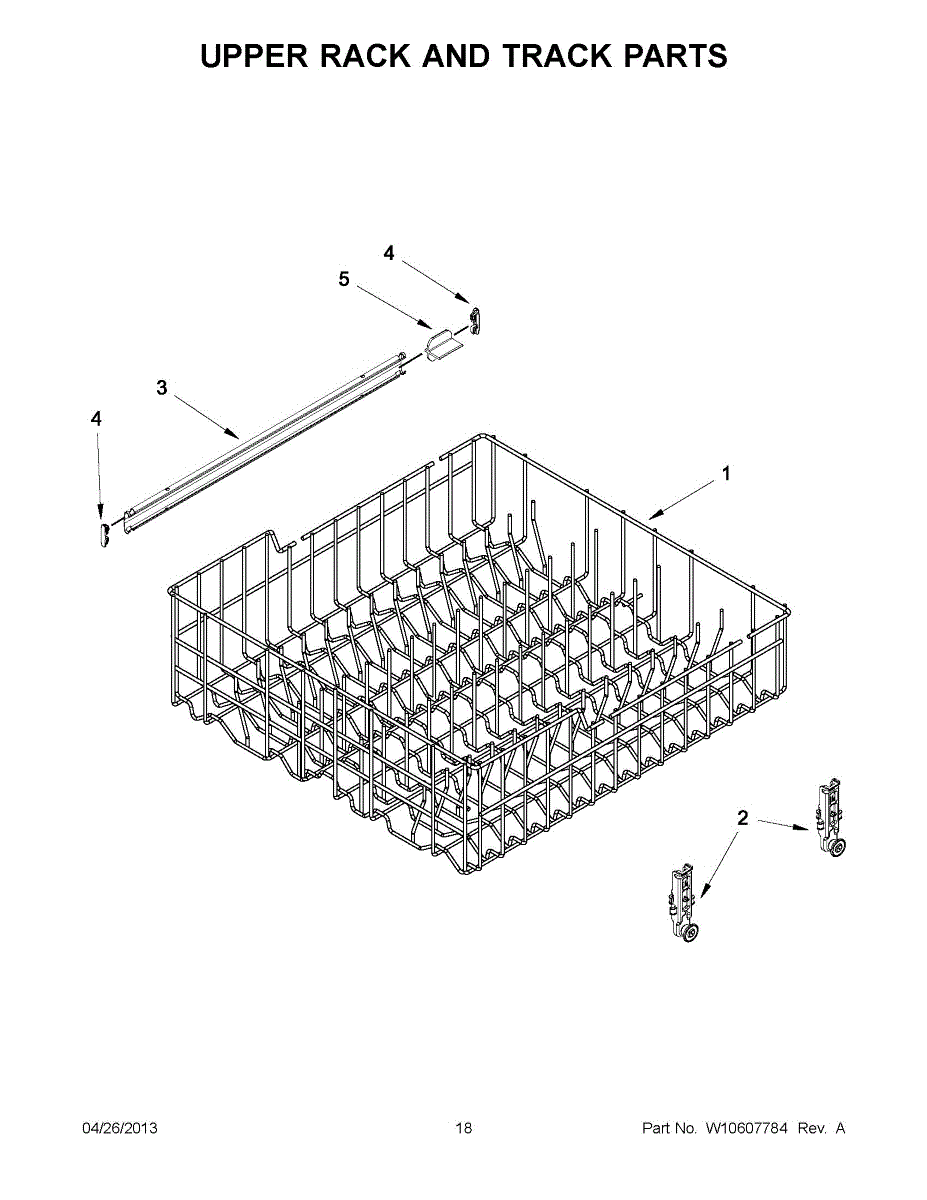 UPPER RACK AND TRACK PARTS

4

5

3

4

1

2

04/26/2013

18

Part No. W10607784 Rev. A