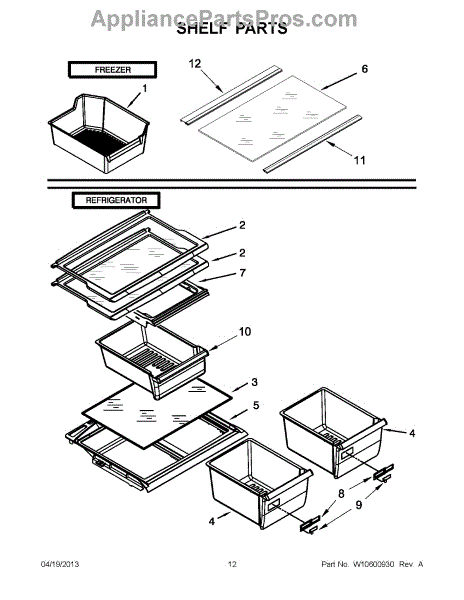 AppliancePartsPros.com
SHELF PARTS

FREEZER

1

12

6

11

REFRIGERATOR

2

2

7

10

3

5

4

4

8

9

04/19/2013

12

Part No. W10600930 Rev. A