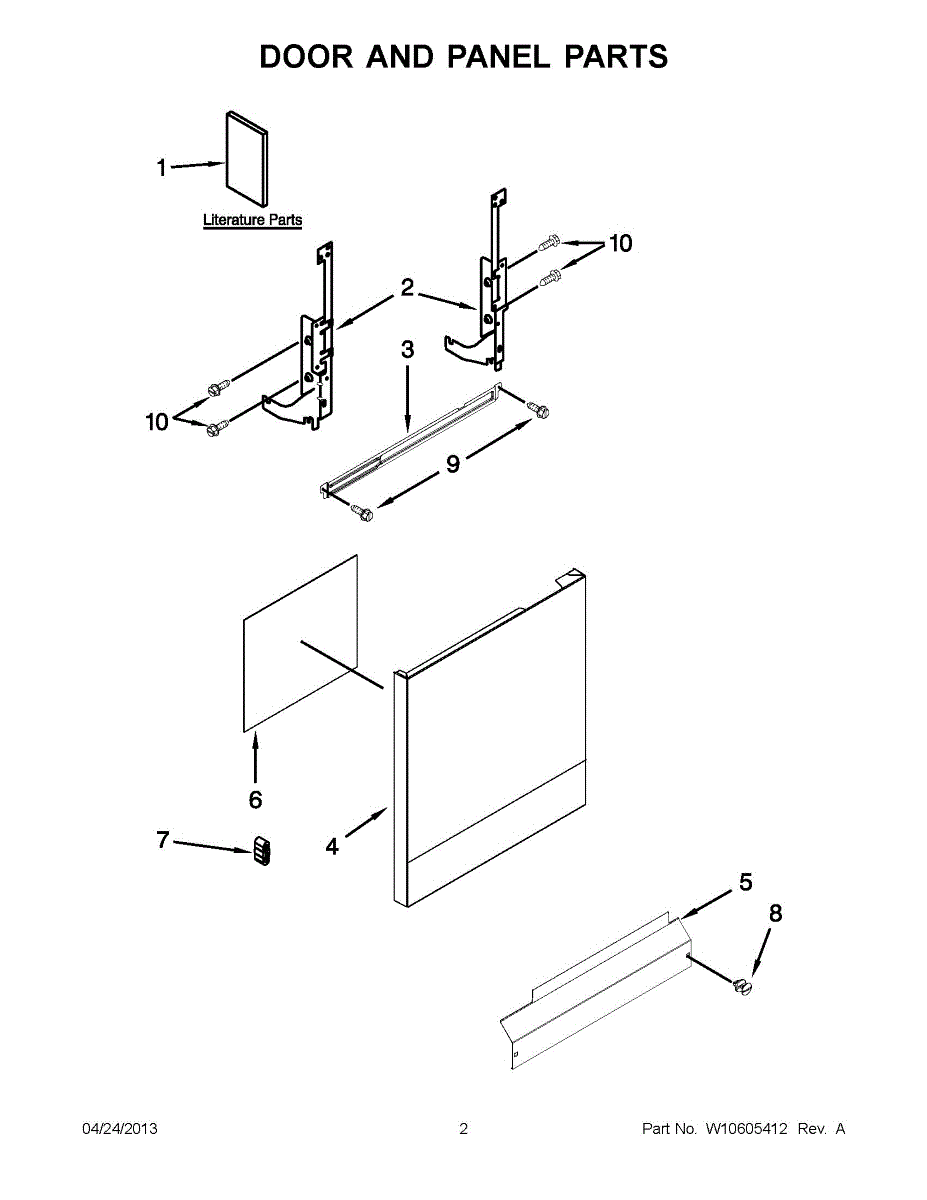 DOOR AND PANEL PARTS

1

Literature Parts

10

2

3

10

9

6

7

4

5

8

04/24/2013

2

Part No. W10605412 Rev. A