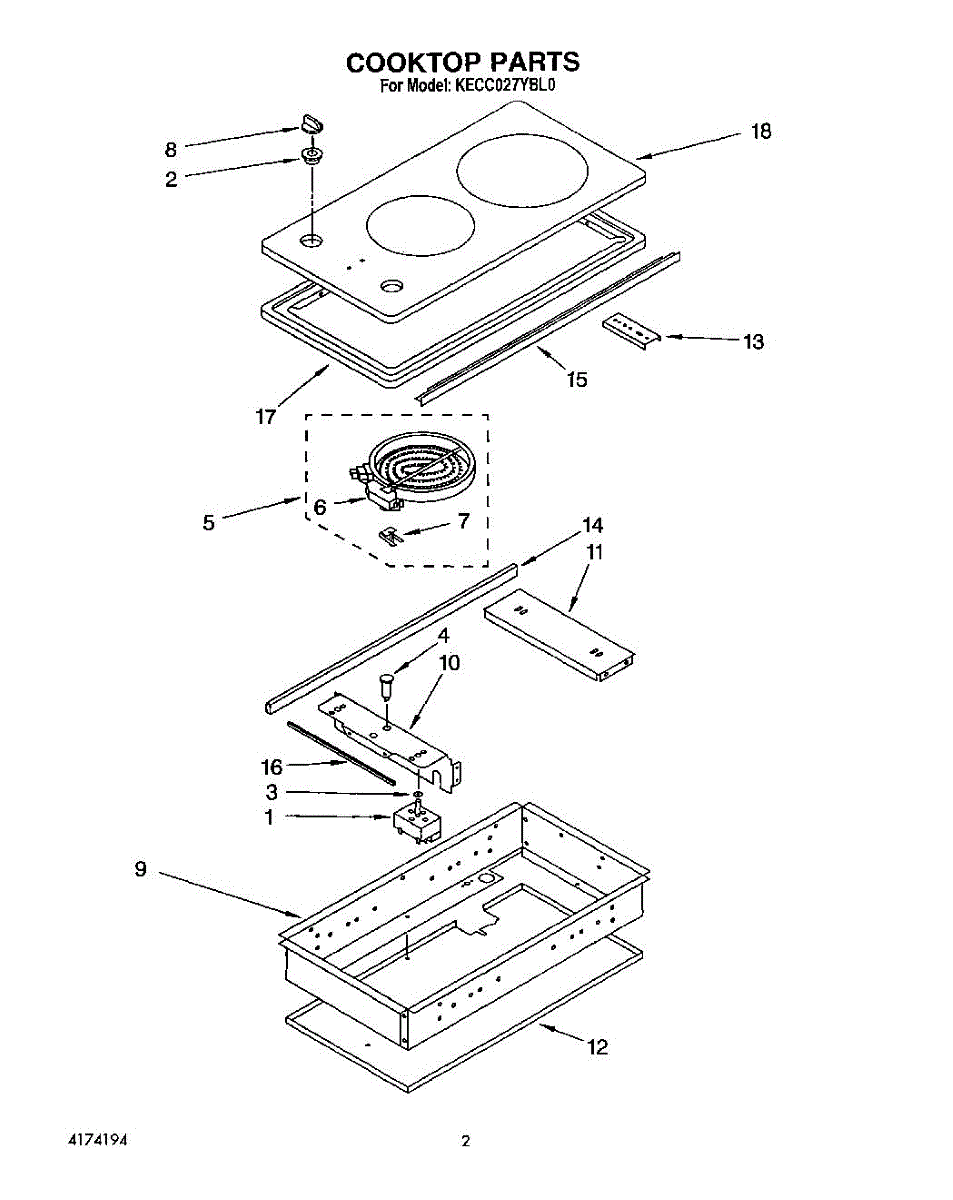 COOKTOP PARTS
For Model: KECC027YBL0

8
2
18
13
15
17
5
6
7
14
11
4
10
16
3
1
9
12

4174194

2