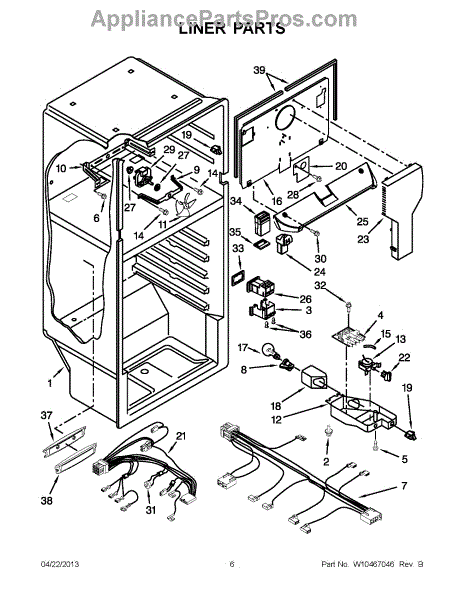 AppliancePartsPros.com
LINER PARTS

39
19
29
27
10
9
14
20
28
16
27
6
14
11
34
25
23
35
30
33
24
32
26
3
36
4
15
13
17
22
8
19
18
12
1
37
21
2
5
7
38
31

04/22/2013
6
Part No. W10467046 Rev. B