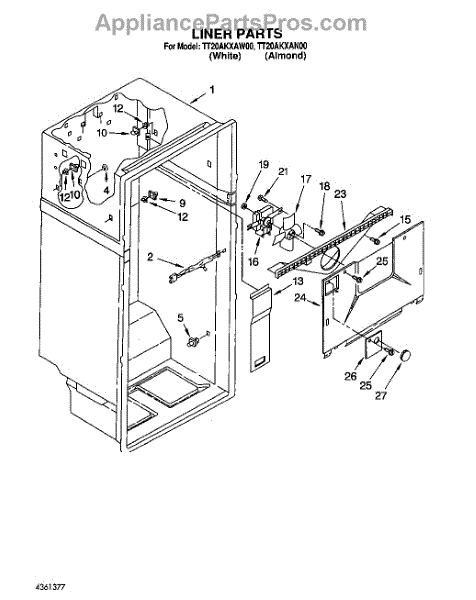 AppliancePartsPros.com

LINER PARTS
For Model: TT20AKXAW00, TT20AKXAN00
(White) (Almond)

1
12
10
12 10
4
9
12
2
5
19
21
17
18
23
15
16
25
13
24
26
25
27

4361377