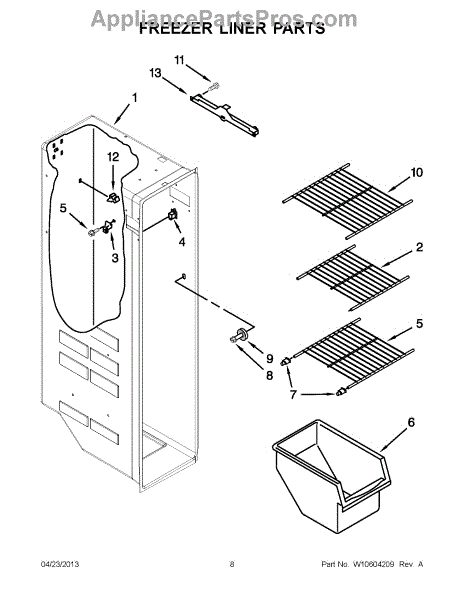 AppliancePartsPros.com
FREEZER LINER PARTS

11
13
1
12
5
3
4
10
2
5
9
8
7
6

04/23/2013
8
Part No. W10604209 Rev. A