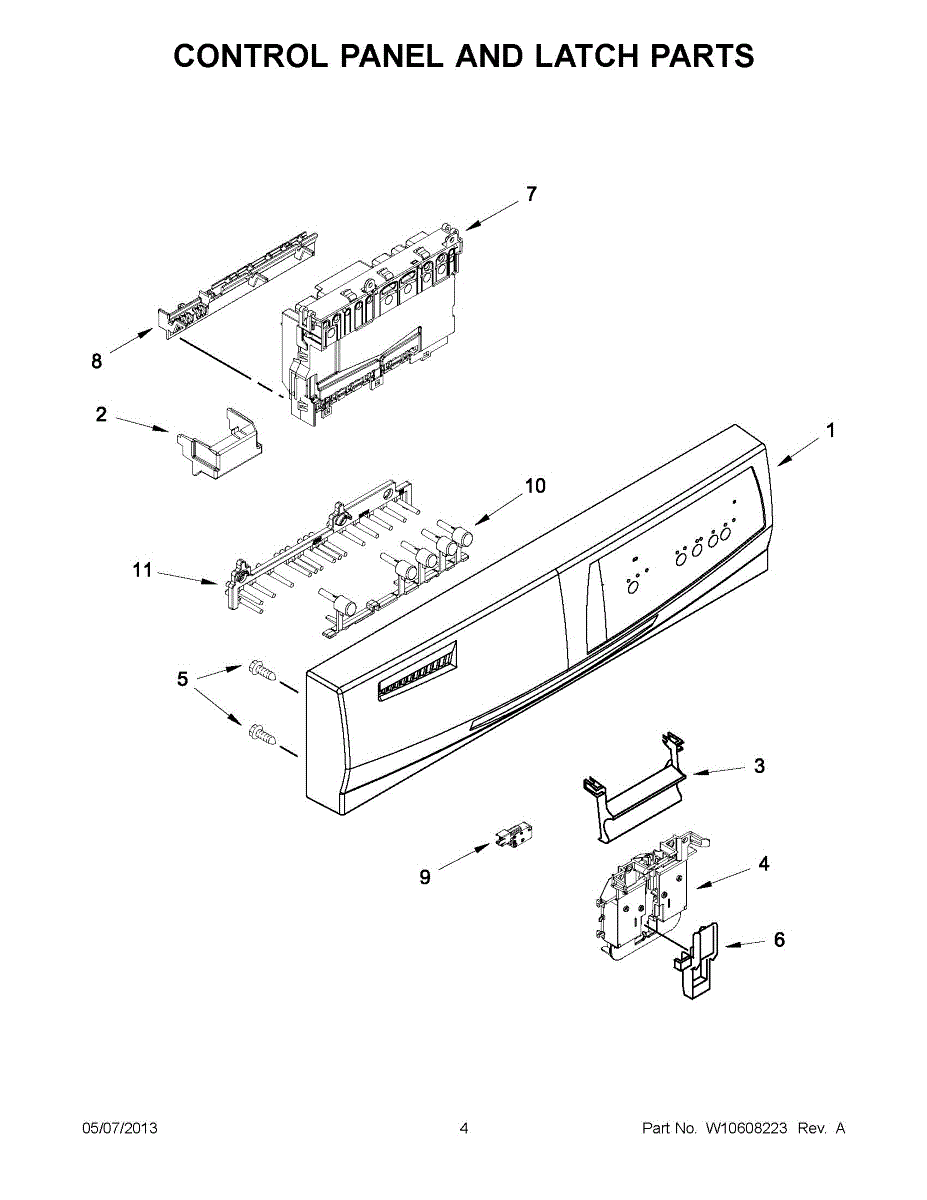 CONTROL PANEL AND LATCH PARTS

7

8

2

1

10

11

5

3

9

4

6

05/07/2013

4

Part No. W10608223 Rev. A