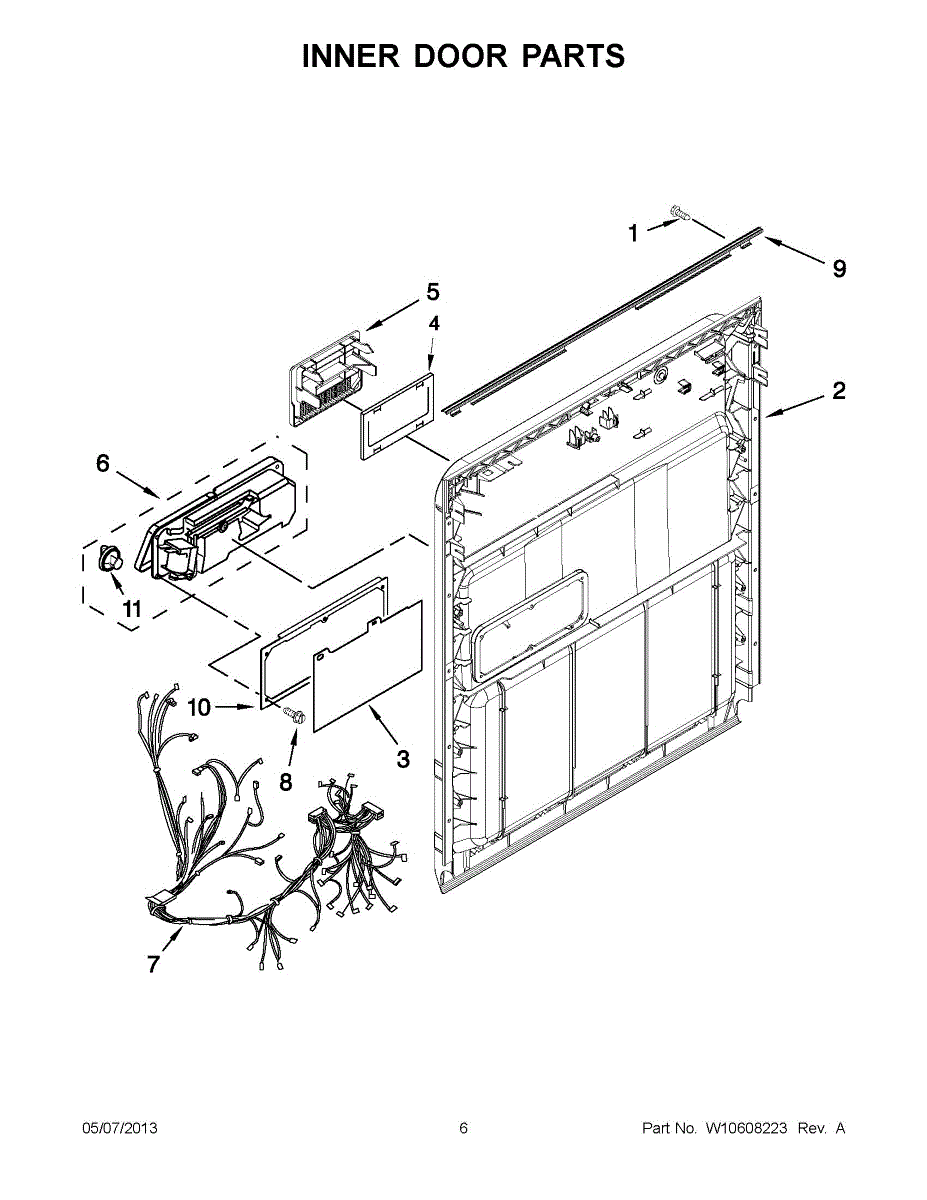 INNER DOOR PARTS

1

9

5

4

2

6

11

10

8

3

7

05/07/2013

6

Part No. W10608223 Rev. A