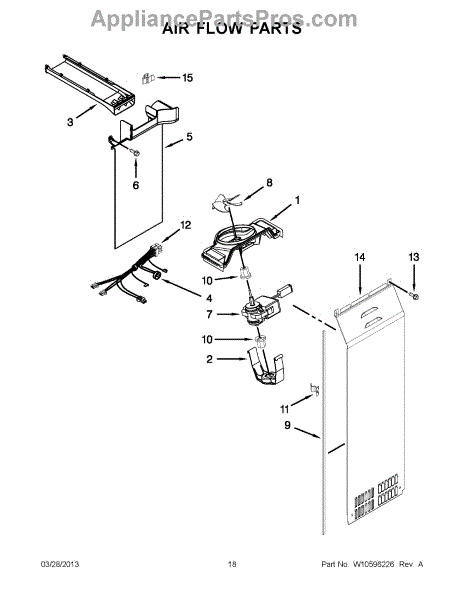 AppliancePartsPros.com
AIR FLOW PARTS

15
3
5
6
8
1
12
10
4
7
10
2
14
13
11
9

03/28/2013 18 Part No. W10598226 Rev. A