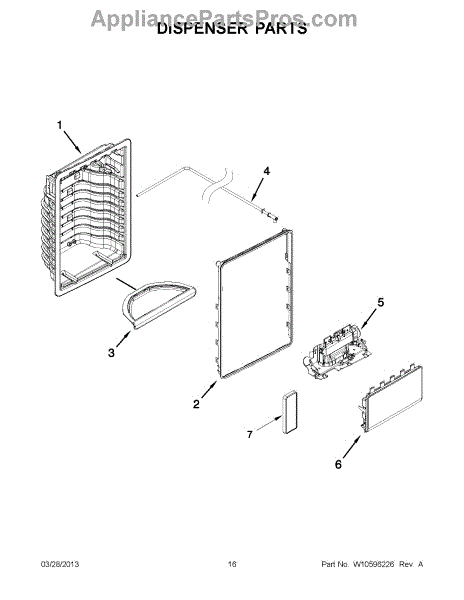 AppliancePartsPros.com
DISPENSER PARTS

1

4

3

5

2

7

6

03/28/2013 16 Part No. W10598226 Rev. A