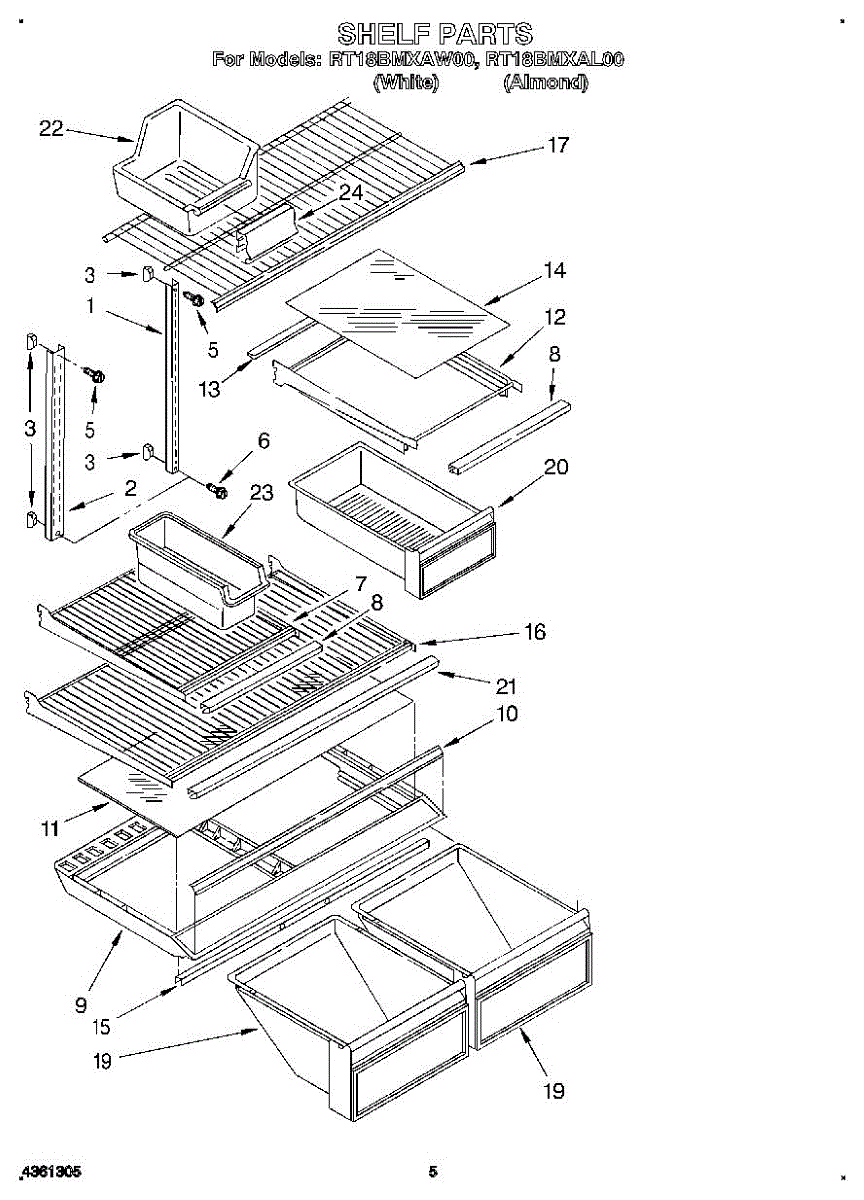 SHELF PARTS
For Models: RT18BMXAW00, RT18BMXAL00
(White) (Almond)

22
17
24
3
14
1
12
5
8
13
3
5
6
3
20
2
23
7
8
16
21
10
11
9
15
19
19

4361305
5