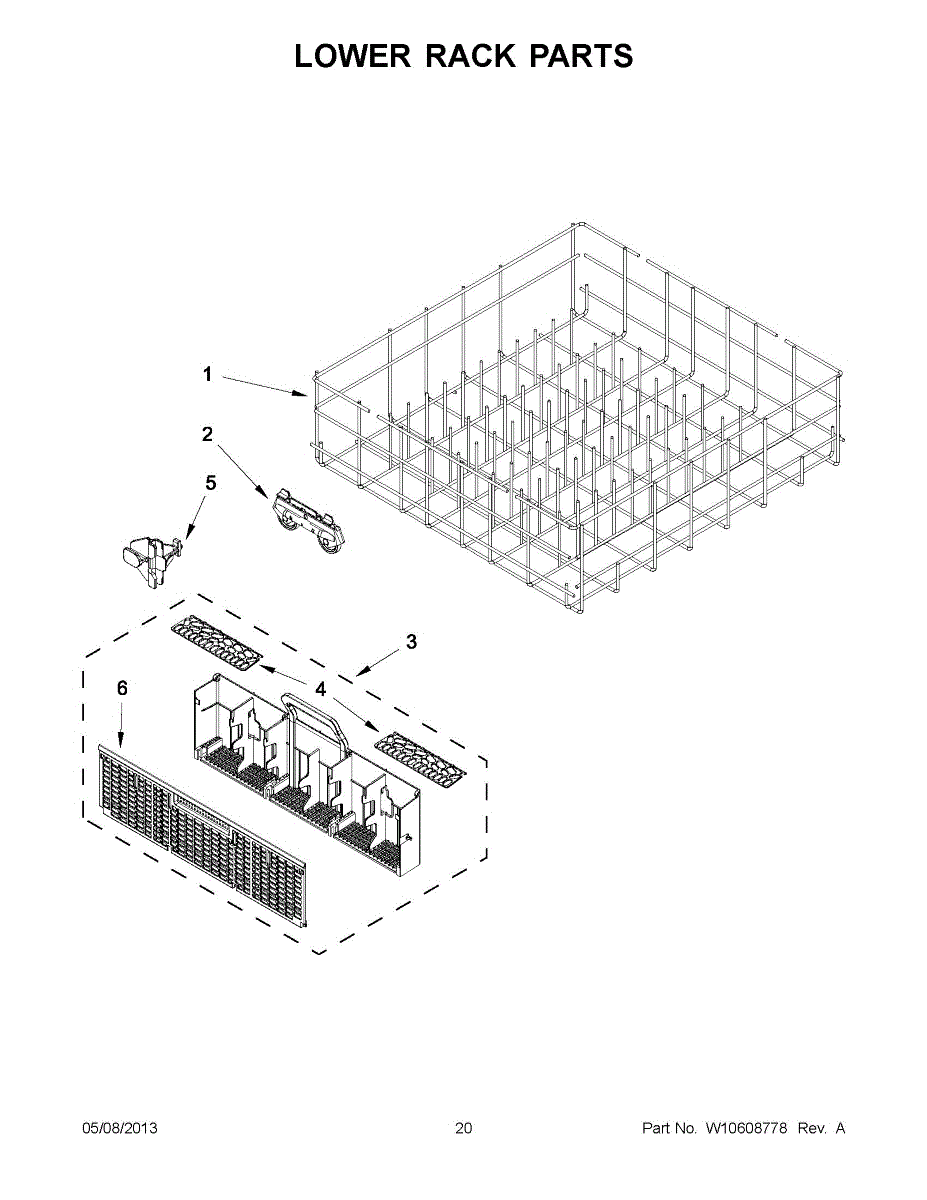 LOWER RACK PARTS

1

2

5

3

4

6

05/08/2013

20

Part No. W10608778 Rev. A