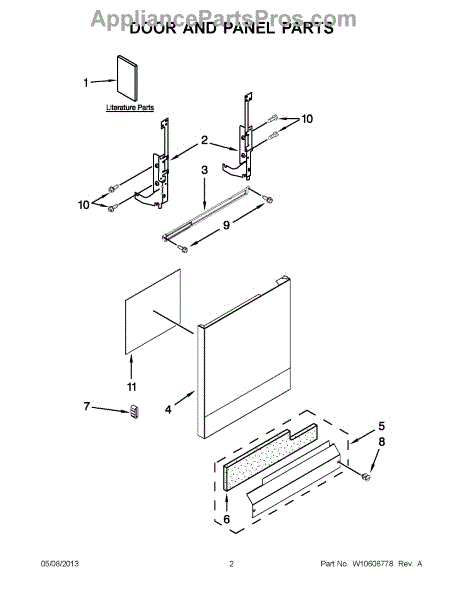 AppliancePartsPros.com
DOOR AND PANEL PARTS

1
Literature Parts
10
2
3
10
9
11
7
4
5
8
6

05/08/2013 2 Part No. W10606778 Rev. A