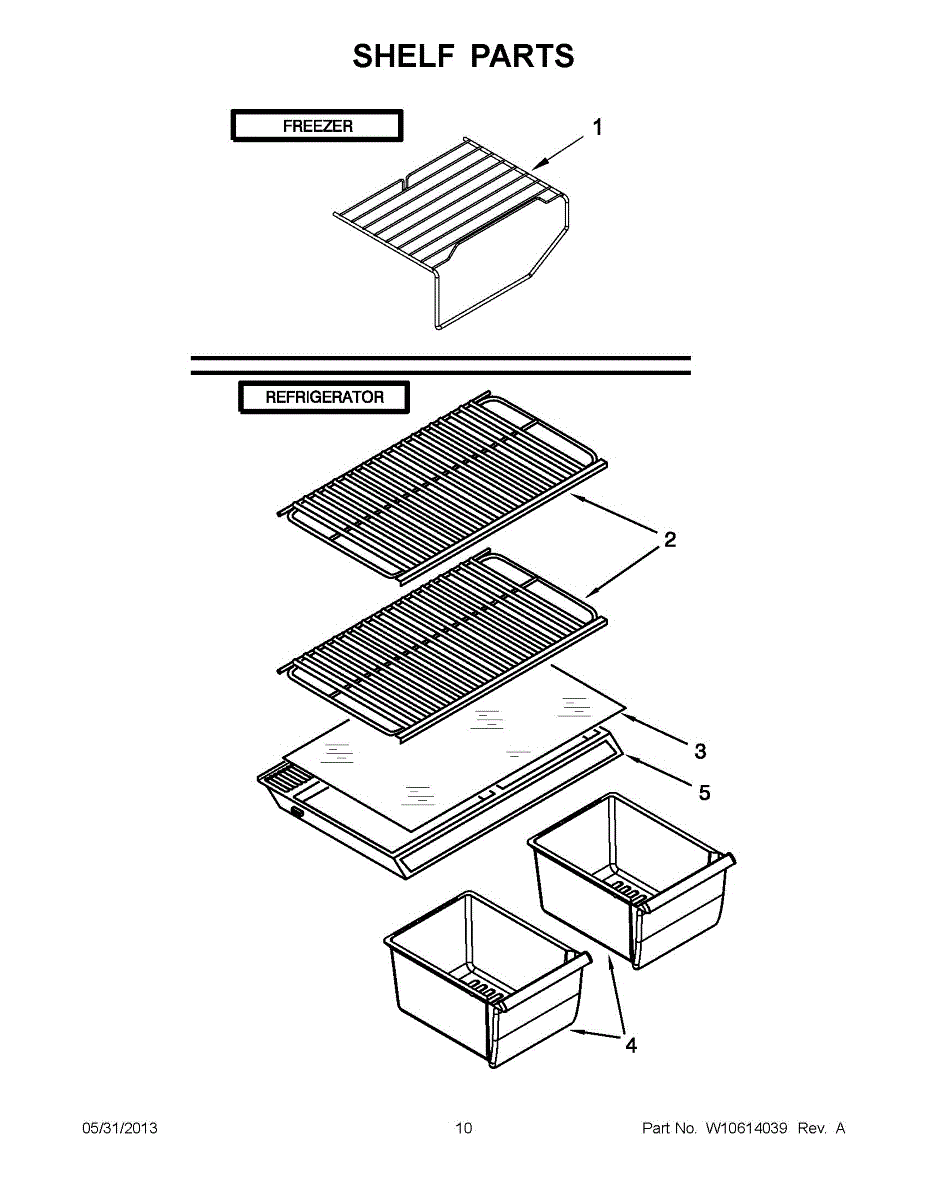 SHELF PARTS

FREEZER

1

REFRIGERATOR

2

3

5

4

05/31/2013

10

Part No. W10614039 Rev. A