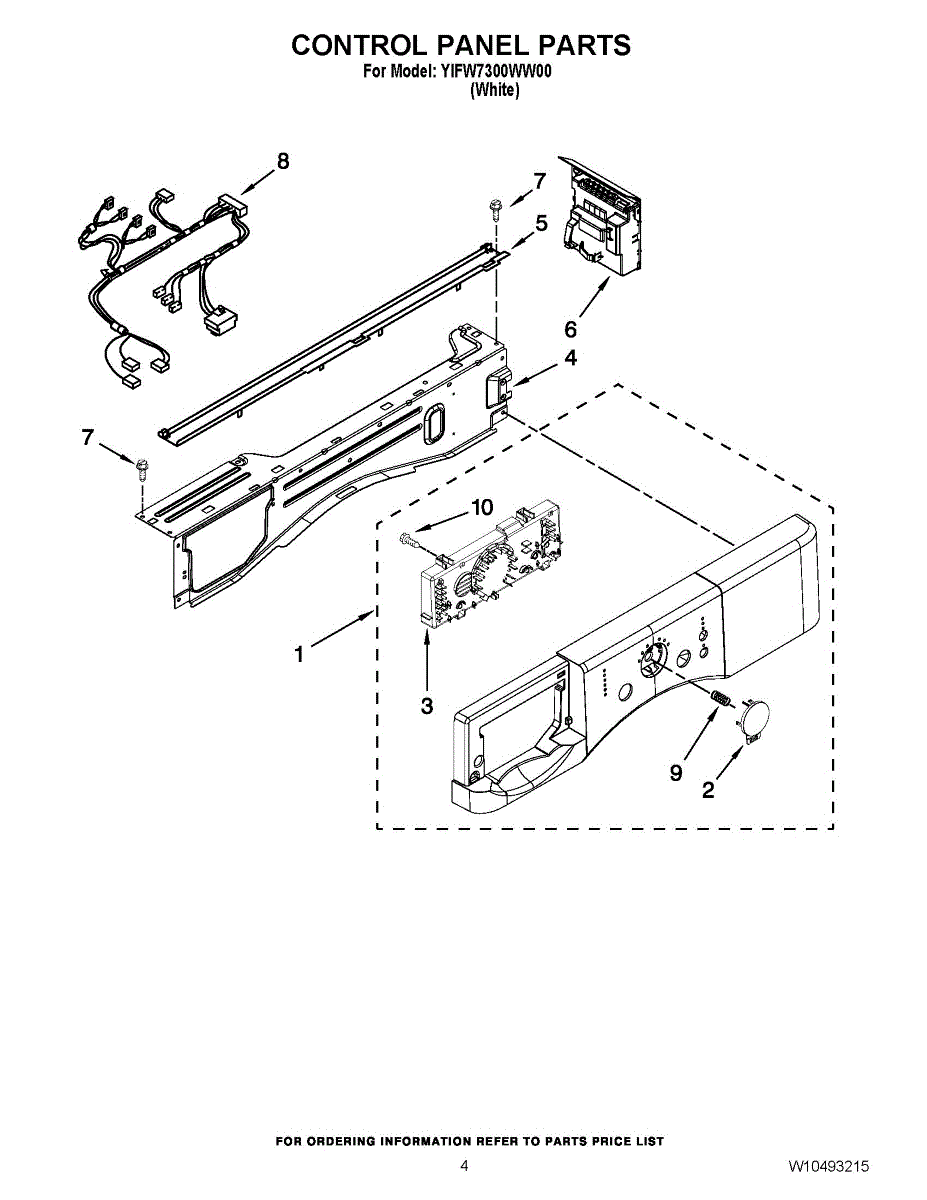 CONTROL PANEL PARTS
For Model: YIFW7300WW00
(White)

8
7
5
6
4
7
10
1
3
9
2

FOR ORDERING INFORMATION REFER TO PARTS PRICE LIST
4
W10493215