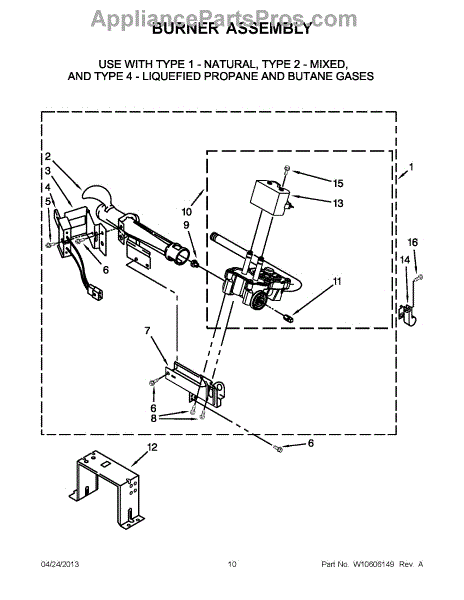 AppliancePartsPros.com

BURNER ASSEMBLY

USE WITH TYPE 1 - NATURAL, TYPE 2 - MIXED, AND TYPE 4 - LIQUEFIED PROPANE AND BUTANE GASES

2
3
4
5
6
10
9
15
13
1
16
14
11
7
6
8
6
12

04/24/2013

10

Part No. W10606149 Rev. A