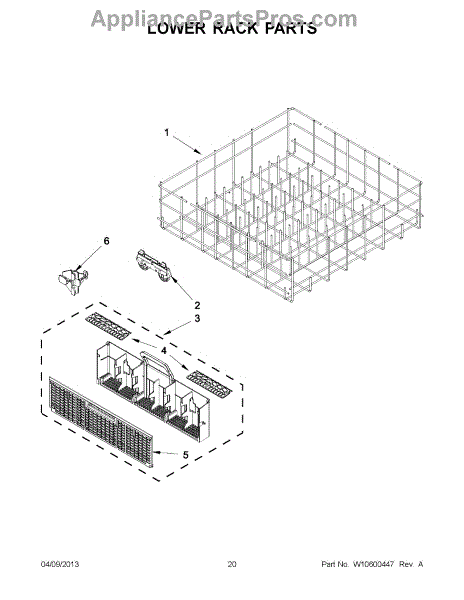 AppliancePartsPros.com

LOWER RACK PARTS

1

6

2

3

4

5

04/09/2013

20

Part No. W10600447 Rev. A