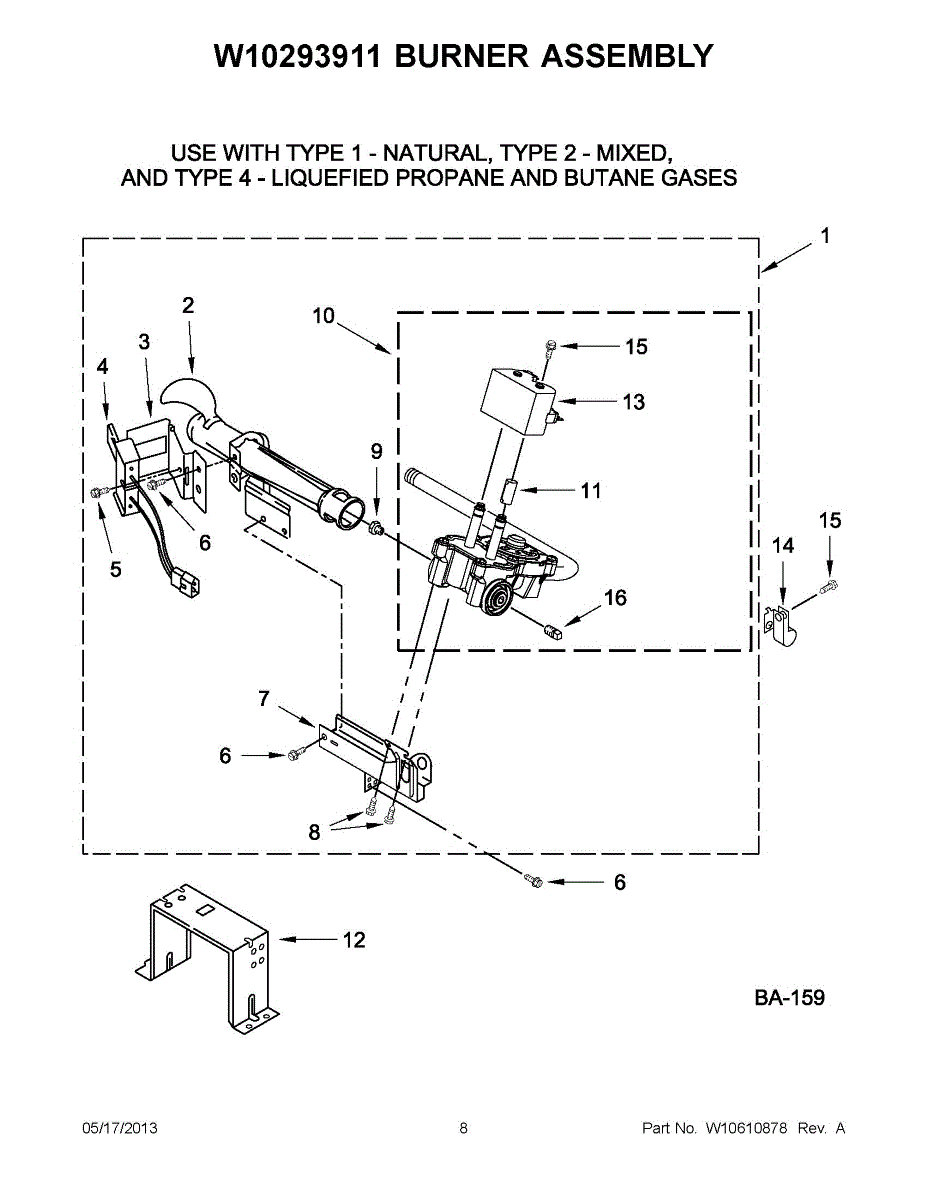 W10293911 BURNER ASSEMBLY

USE WITH TYPE 1 - NATURAL, TYPE 2 - MIXED, AND TYPE 4 - LIQUEFIED PROPANE AND BUTANE GASES

1
2
10
3
4
15
13
9
11
5
6
15
14
16
7
6
8
6
12

BA-159

05/17/2013

8

Part No. W10610878 Rev. A