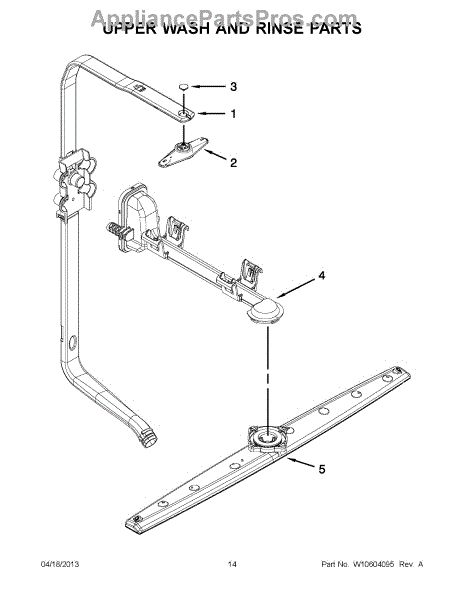 AppliancePartsPros.com
UPPER WASH AND RINSE PARTS

3
1
2
4
5

04/18/2013 14 Part No. W10604095 Rev. A