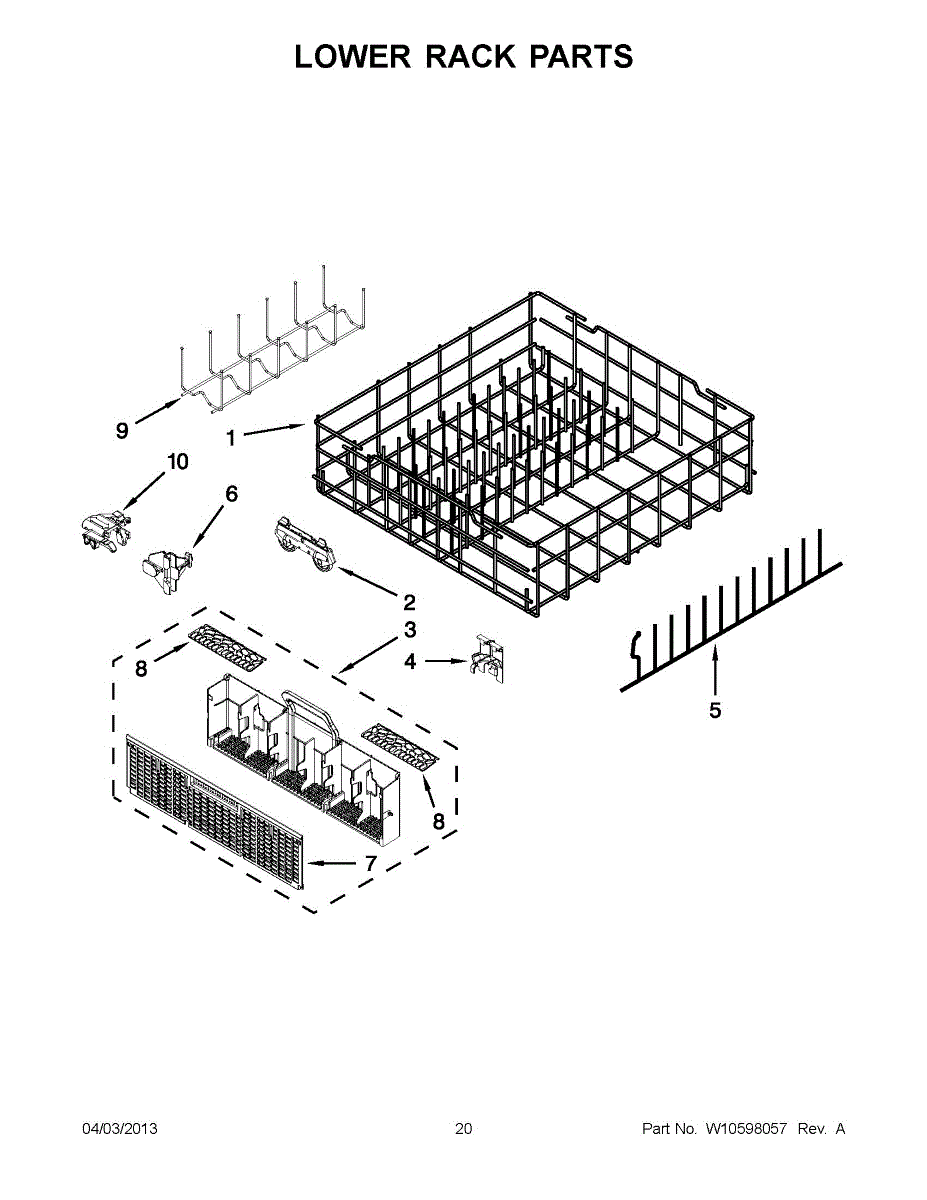 LOWER RACK PARTS

9
1
10
6
2
3
8
4
5
8
7

04/03/2013
20
Part No. W10598057 Rev. A