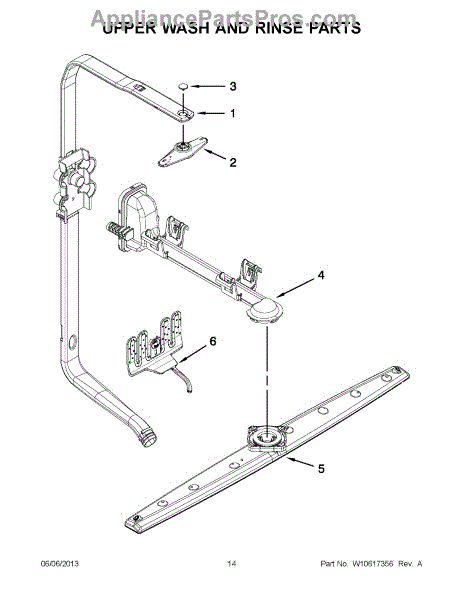 AppliancePartsPros.com

UPPER WASH AND RINSE PARTS

3

1

2

4

6

5

06/06/2013 14 Part No. W10617356 Rev. A