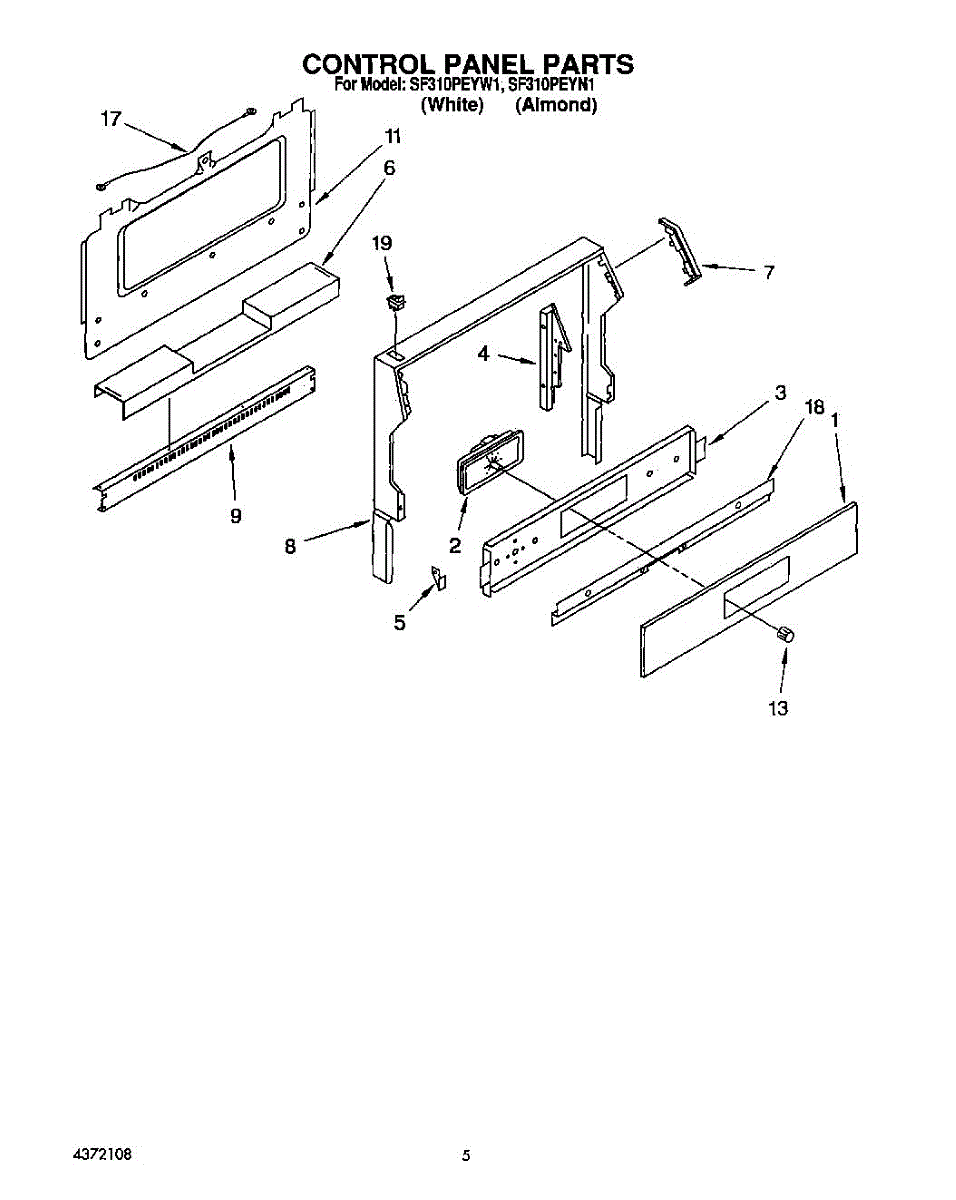 CONTROL PANEL PARTS
For Model: SF310PEYW1, SF310PEYN1
(White) (Almond)

17
11
6
19
7
4
3
18
1
9
8
2
5
13

4372108
5