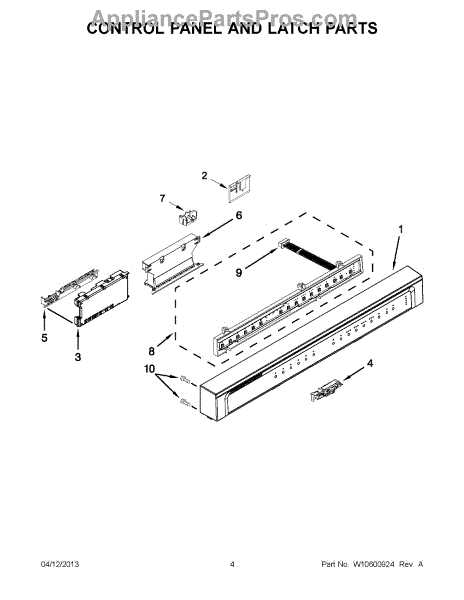 AppliancePartsPros.com
CONTROL PANEL AND LATCH PARTS

2
7
6
1
9
5
3
8
10
4

04/12/2013
4
Part No. W10600924 Rev. A