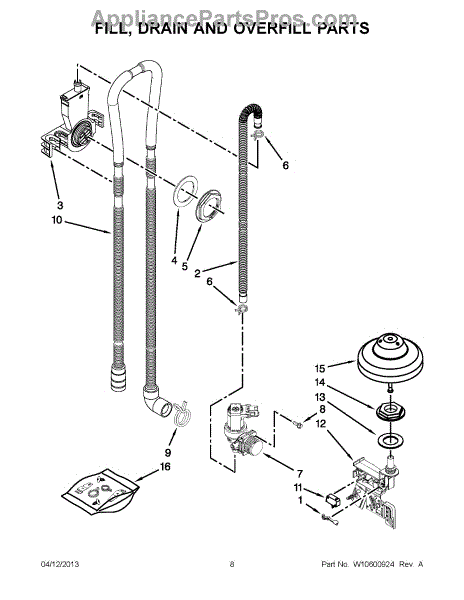 AppliancePartsPros.com
FILL, DRAIN AND OVERFILL PARTS

6
3
10
4
5
2
6
15
14
13
8
12
9
16
7
11
1

04/12/2013
8
Part No. W10600924 Rev. A