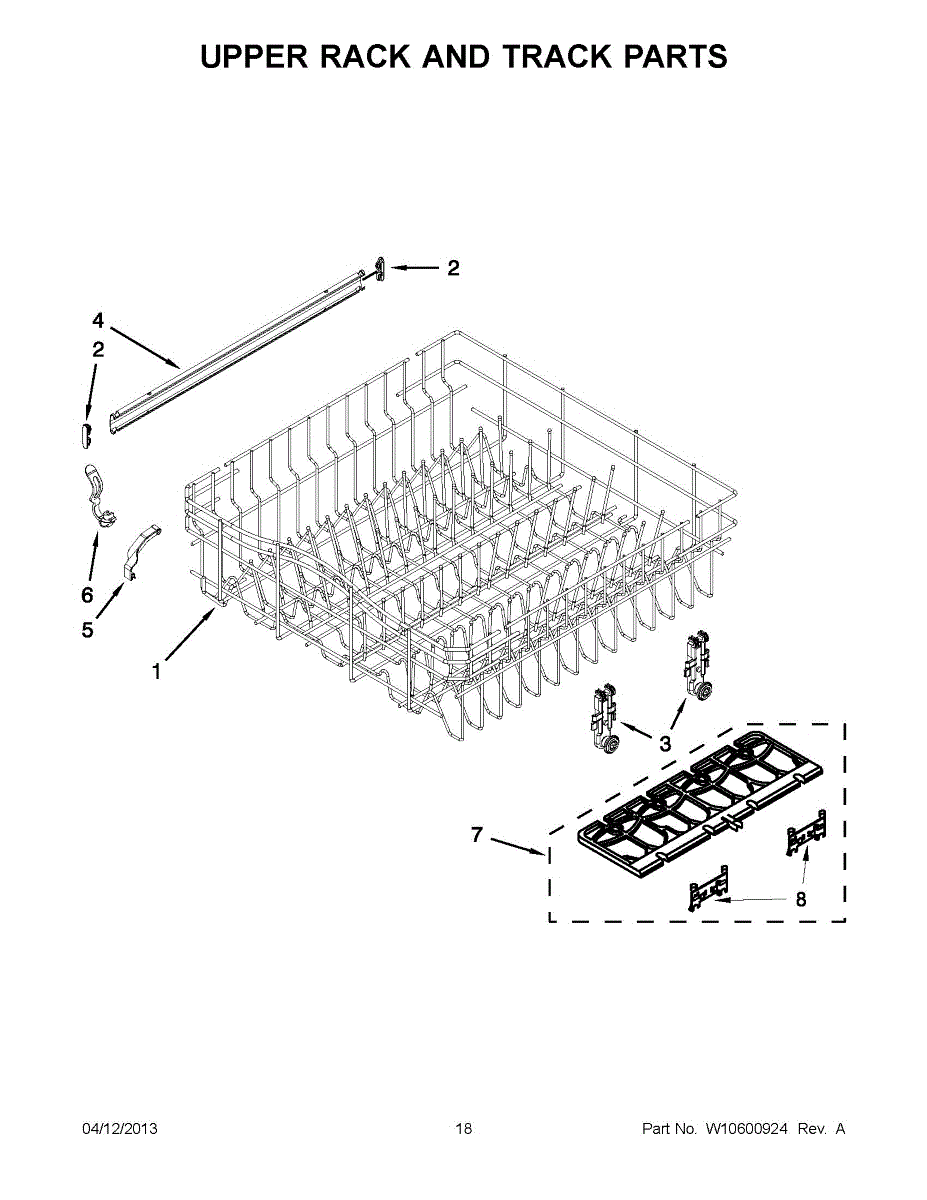 UPPER RACK AND TRACK PARTS

2

4

2

6

5

1

3

7

8

04/12/2013

18

Part No. W10600924 Rev. A