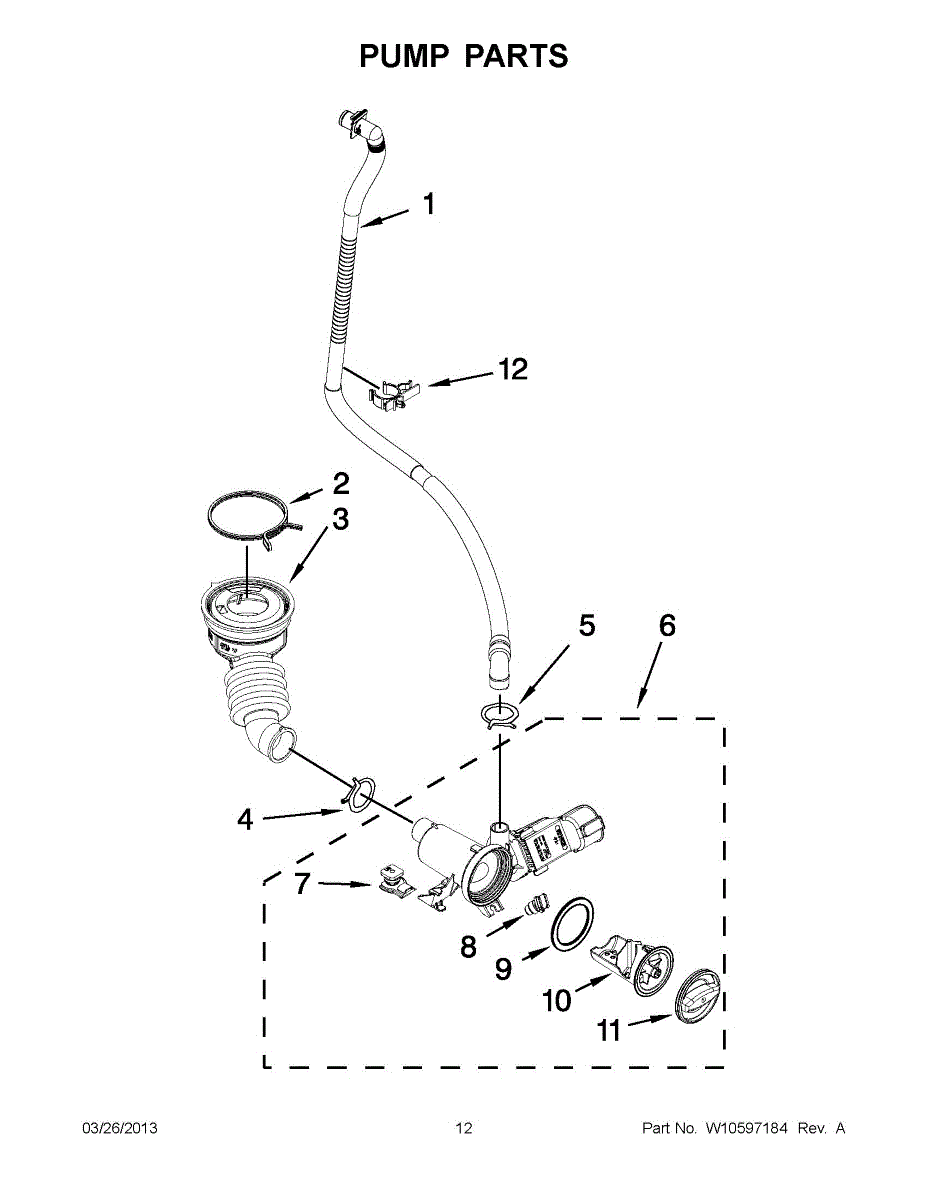 PUMP PARTS

1

12

2

3

5

6

4

7

8

9

10

11

03/26/2013 12 Part No. W10597184 Rev. A