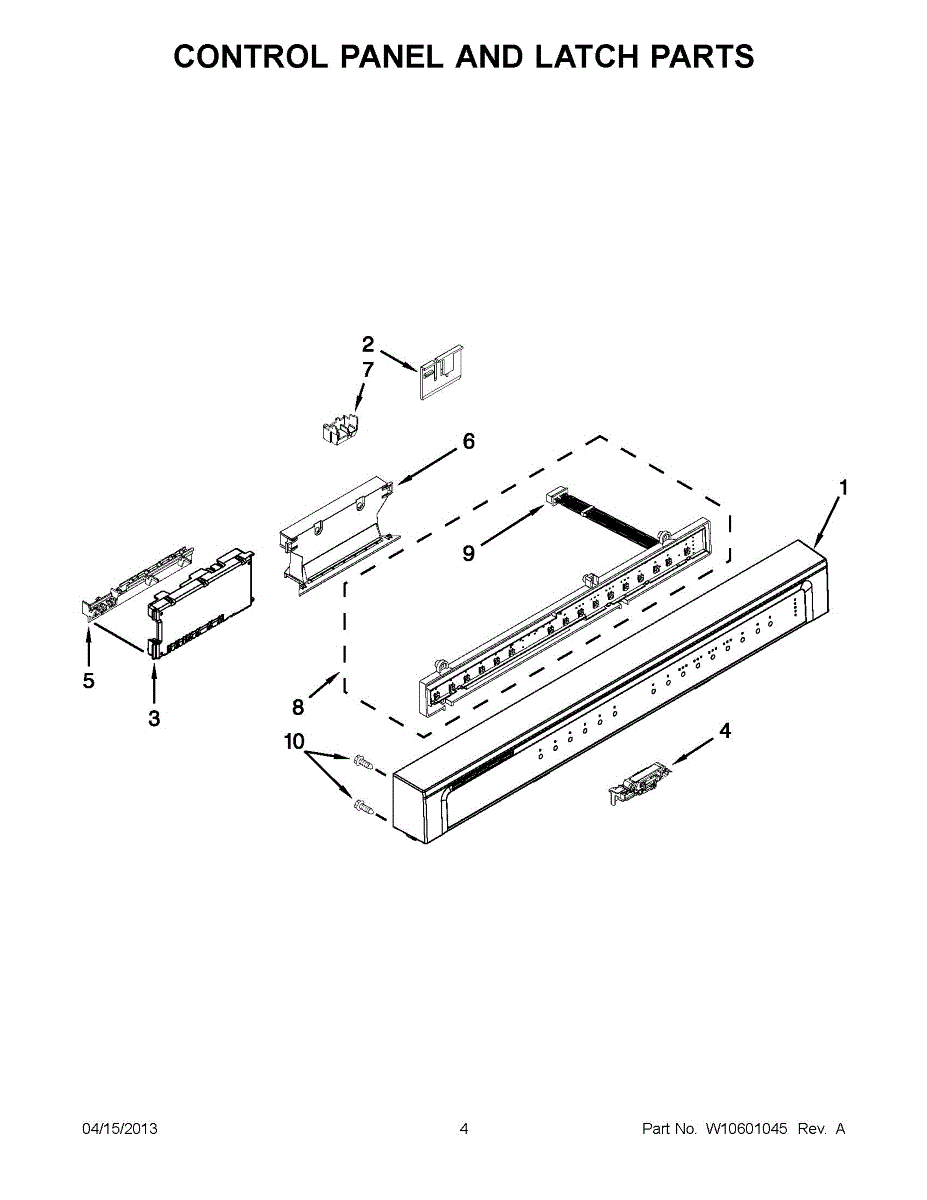 CONTROL PANEL AND LATCH PARTS

2
7
6
1
9
5
3
8
10
4

04/15/2013 4 Part No. W10601045 Rev. A