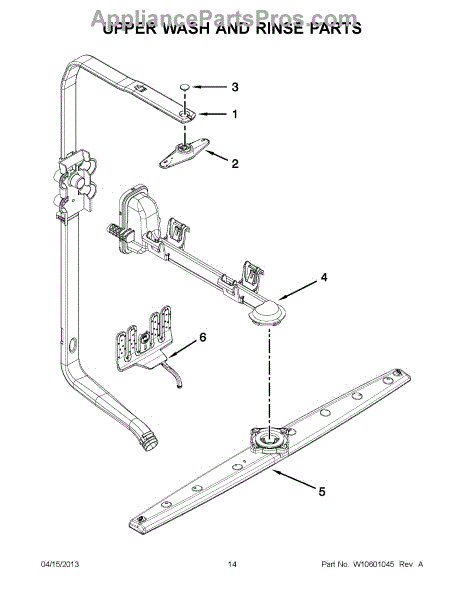 AppliancePartsPros.com
UPPER WASH AND RINSE PARTS

3
1
2
4
6
5

04/15/2013 14 Part No. W10601045 Rev. A