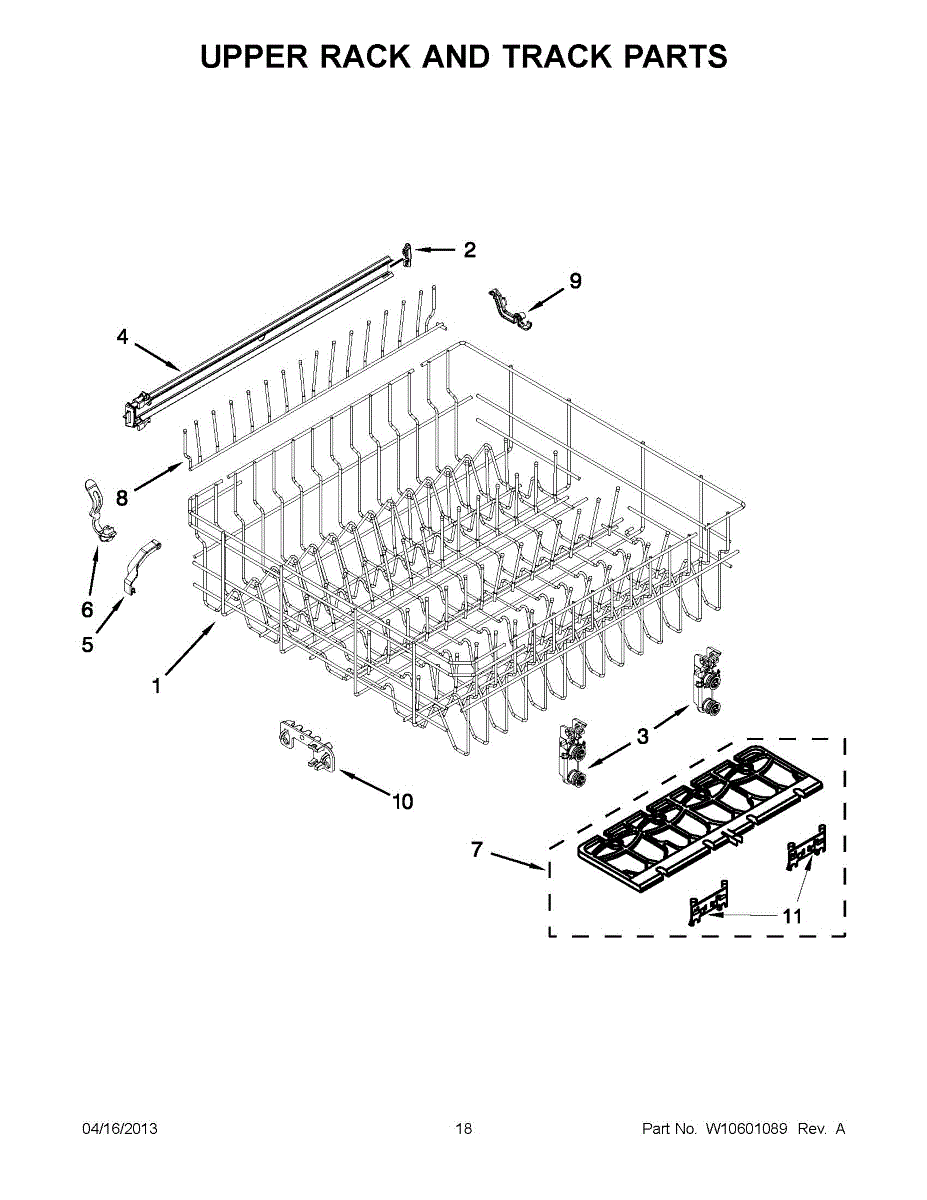 UPPER RACK AND TRACK PARTS

2
9
4
8
6
5
1
3
10
7
11

04/16/2013 18 Part No. W10601089 Rev. A