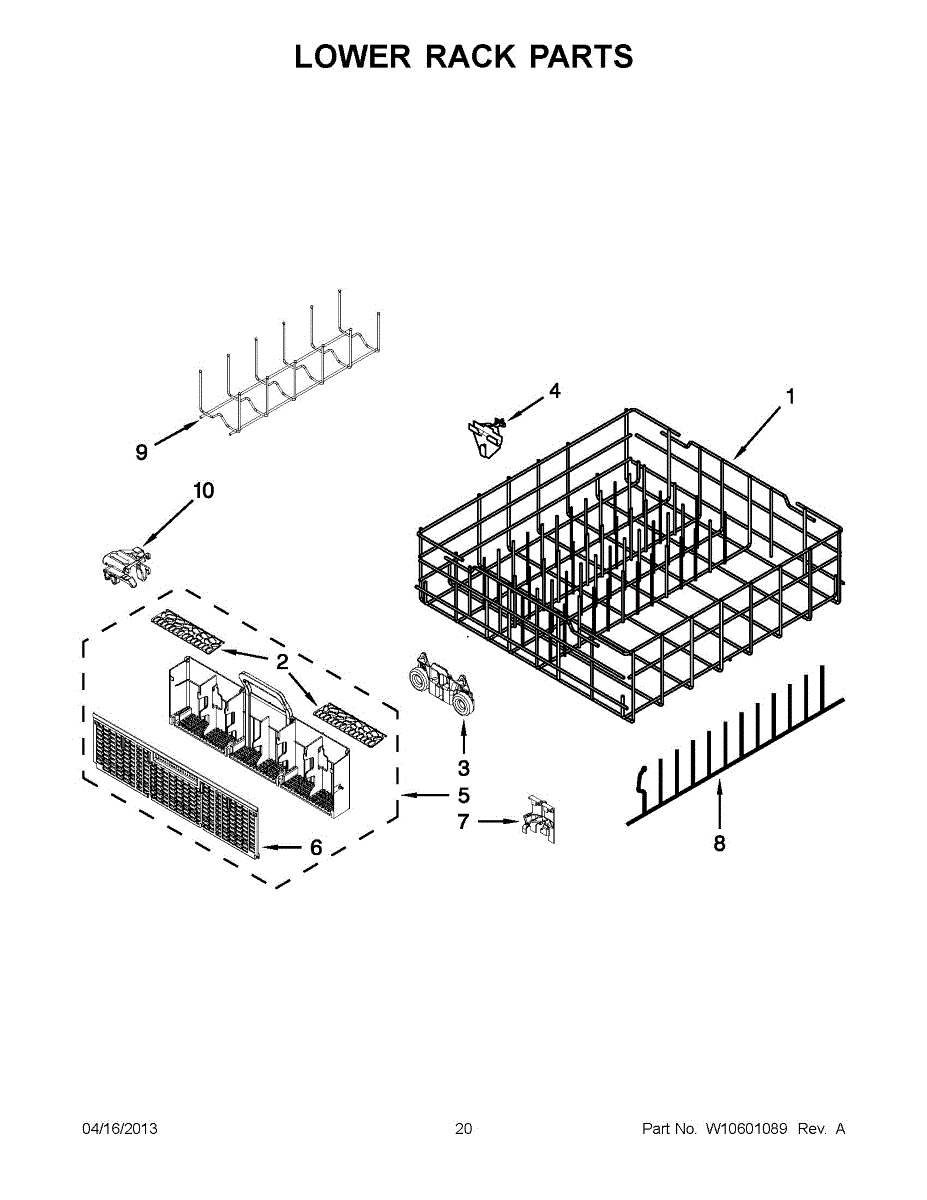 LOWER RACK PARTS

4
1
9
10
2
3
5
7
6
8

04/16/2013
20
Part No. W10601089 Rev. A