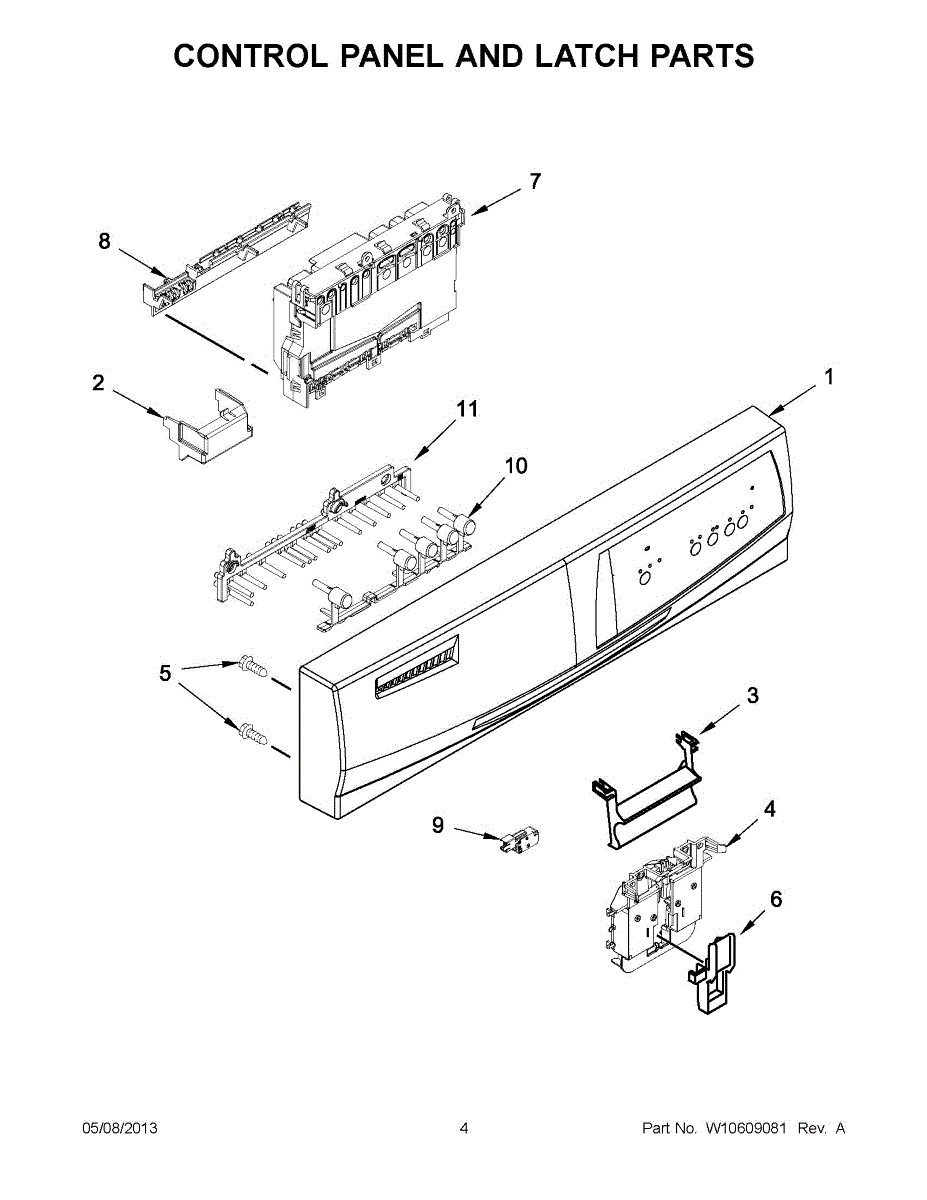 CONTROL PANEL AND LATCH PARTS

7
8
2
1
11
10
5
3
9
4
6

05/08/2013
4
Part No. W10609081 Rev. A