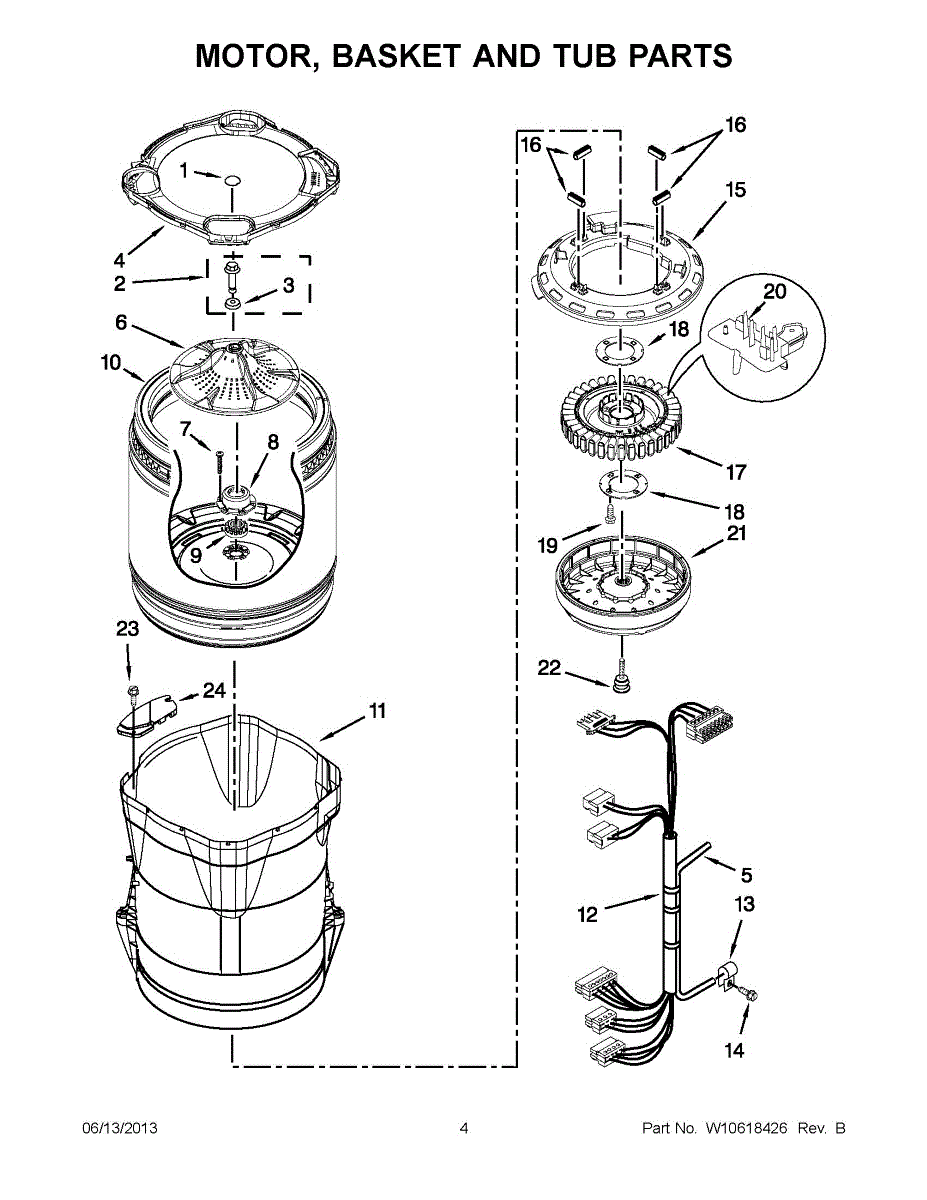 MOTOR, BASKET AND TUB PARTS

1
4
2
3
6
10
7
8
9
23
24
11
16
16
15
20
18
17
18
19
21
22
5
12
13
14

06/13/2013 4 Part No. W10618426 Rev. B