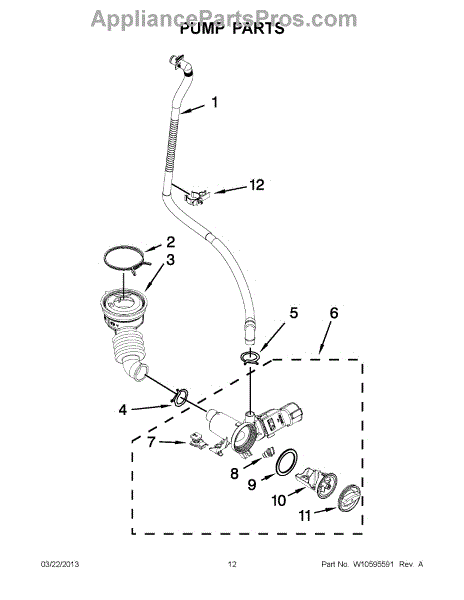 AppliancePartsPros.com
PUMP PARTS

1
12
2
3
5
6
4
7
8
9
10
11

03/22/2013
12
Part No. W10595591 Rev. A