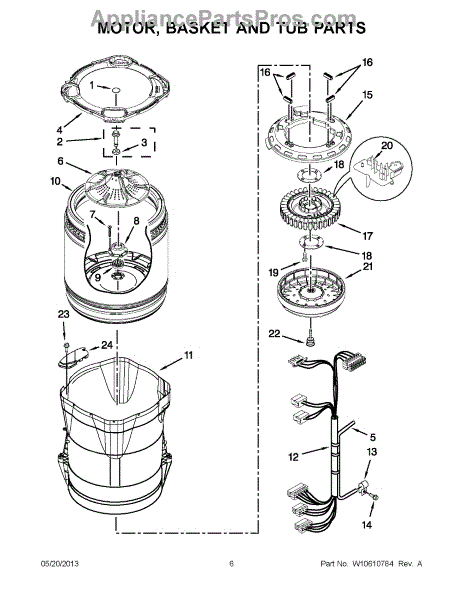 AppliancePartsPros.com
MOTOR, BASKET AND TUB PARTS

1
4
2
3
6
10
7
8
9
23
24
11
16
16
15
20
18
17
18
19
21
22
5
12
13
14

05/20/2013
6
Part No. W10610784 Rev. A