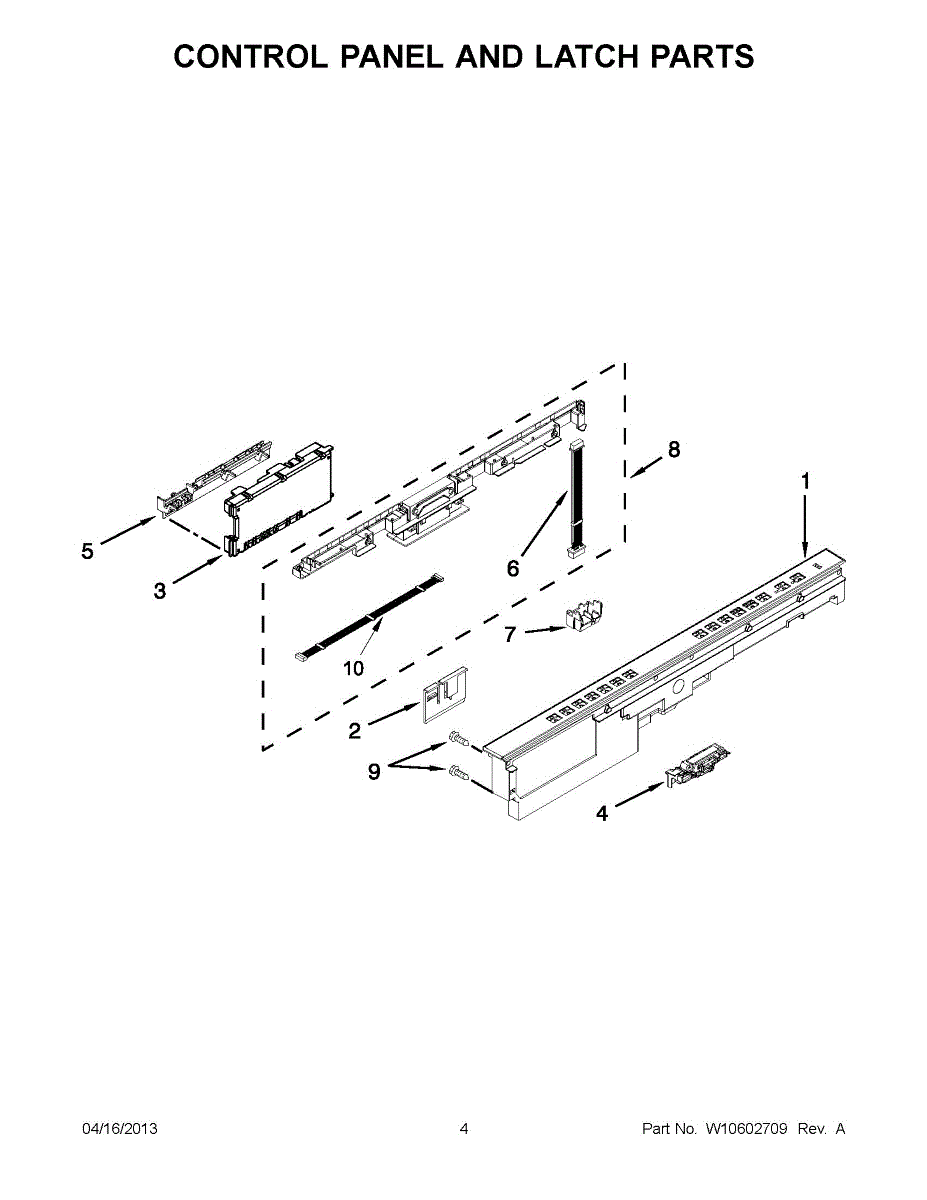 CONTROL PANEL AND LATCH PARTS

8
1
5
3
6
7
10
2
9
4

04/16/2013
4
Part No. W10602709 Rev. A