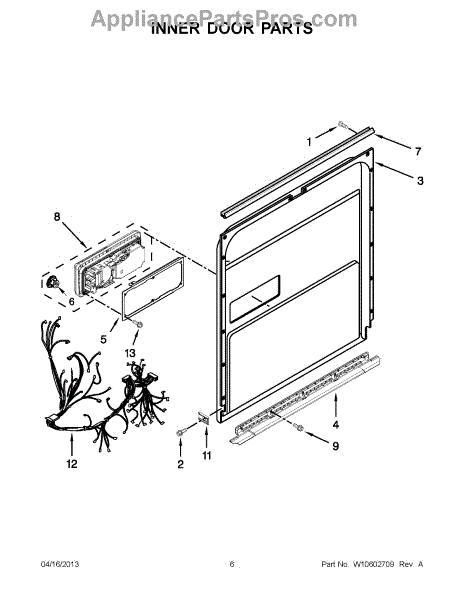 AppliancePartsPros.com

INNER DOOR PARTS

1
7
3
8
6
5
13
12
2
11
4
9

04/16/2013

6

Part No. W10602709 Rev. A