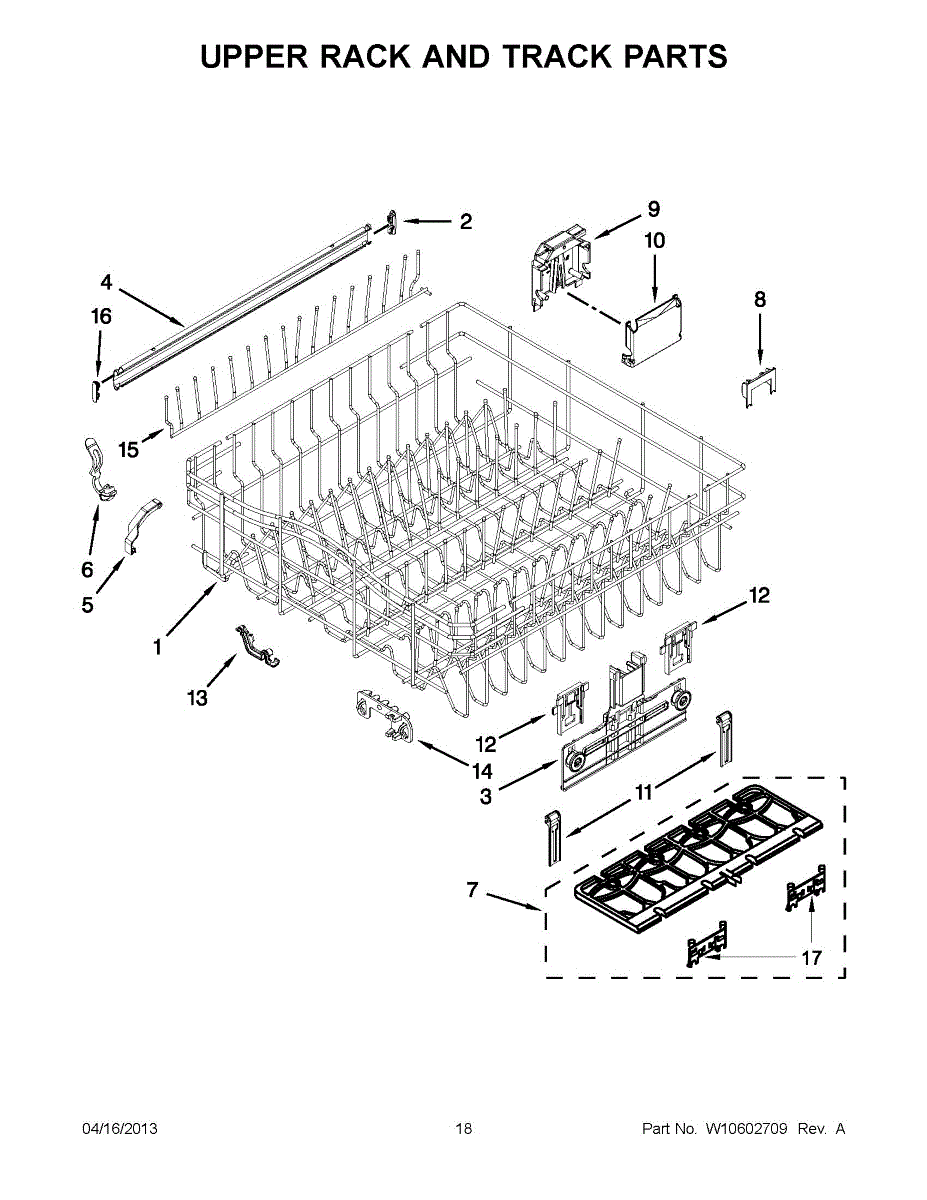 UPPER RACK AND TRACK PARTS

2
9
10
4
8
16
15
6
5
1
12
13
12
14
3
11
7
17

04/16/2013 18 Part No. W10602709 Rev. A