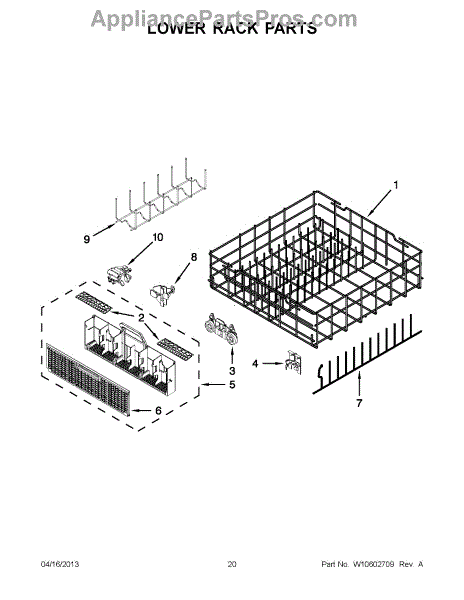 AppliancePartsPros.com
LOWER RACK PARTS

1
9
10
8
2
3
4
5
6
7

04/16/2013 20 Part No. W10602709 Rev. A