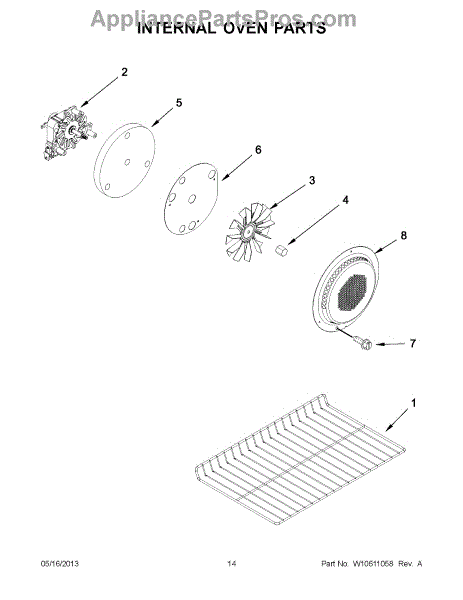 AppliancePartsPros.com
INTERNAL OVEN PARTS

2

5

6

3

4

8

7

1

05/16/2013 14 Part No. W10611058 Rev. A