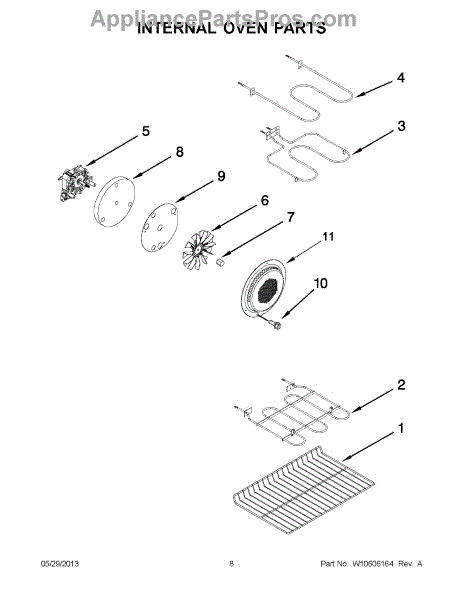 AppliancePartsPros.com
INTERNAL OVEN PARTS

4
3
5
8
9
6
7
11
10
2
1

05/29/2013
8
Part No. W10606164 Rev. A